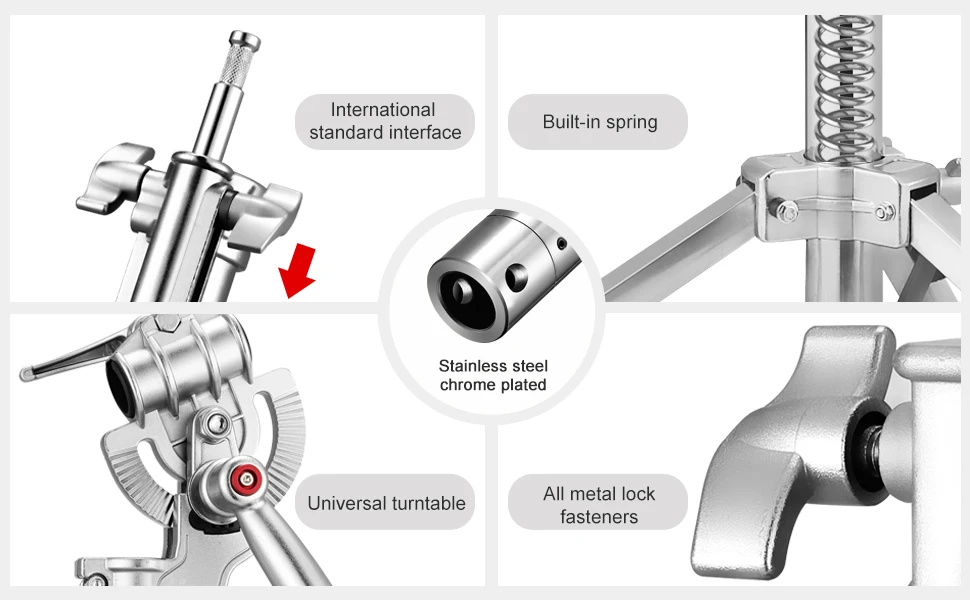 International standard interface

Built-in spring

Stainless steel chrome plated

Universal turntable

All metal lock fasteners