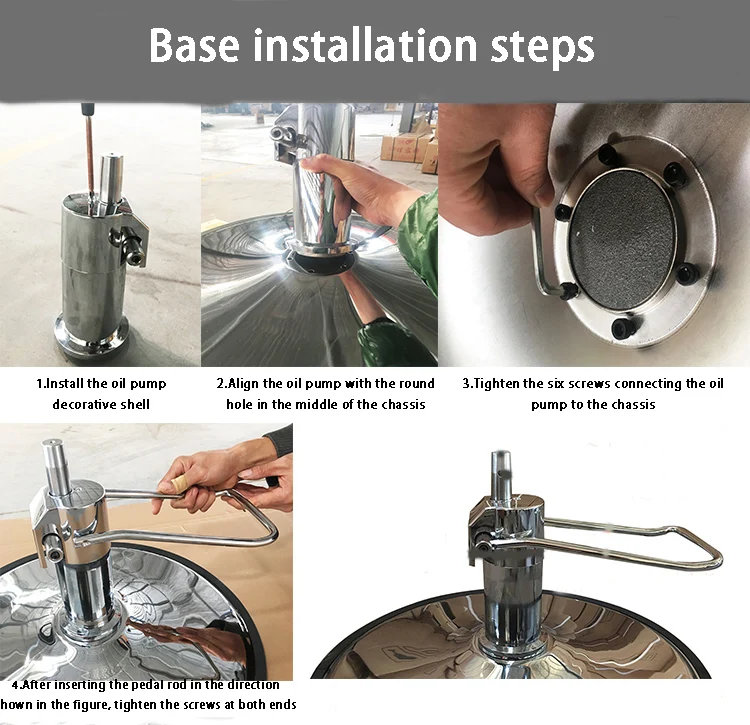 Base installation steps

1.Install the oil pump decorative shell

2.Align the oil pump with the round hole in the middle of the chassis

3.Tighten the six screws connecting the oil pump to the chassis

4.After inserting the pedal rod in the direction hown in the figure, tighten the screws at both ends