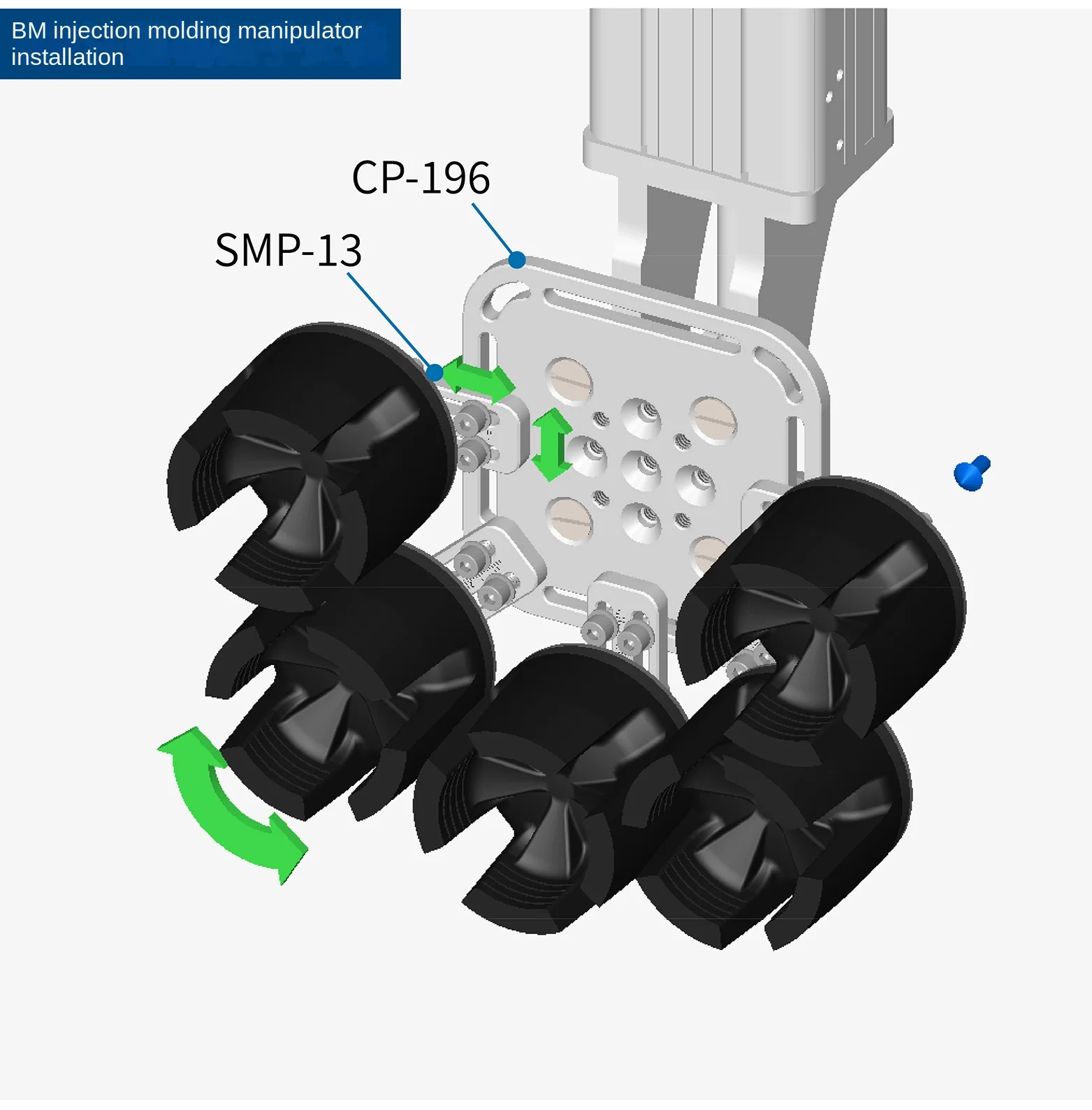 BM injection molding manipulator installation

CP-196

SMP-13