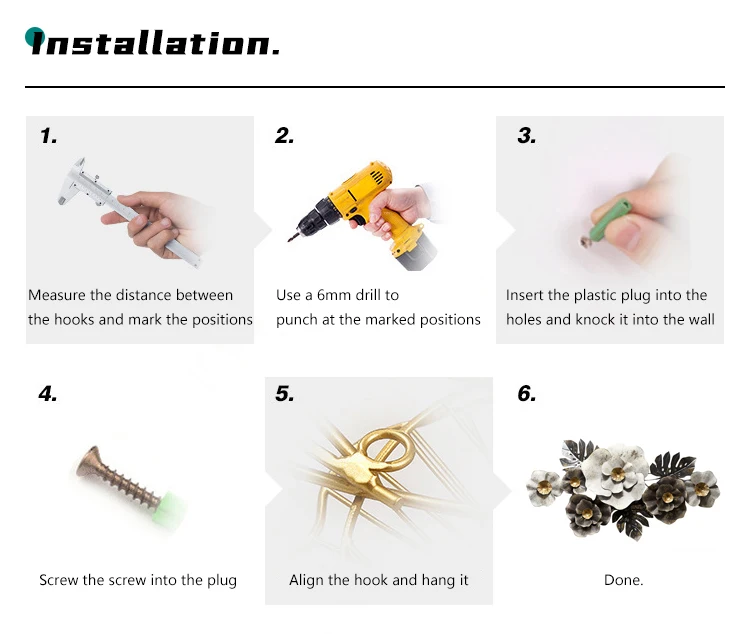 Installation.

1.

Measure the distance between the hooks and mark the positions

2.

Use a 6mm drill to punch at the marked positions

3.

Insert the plastic plug into the holes and knock it into the wall

4.

Screw the screw into the plug

5.

Align the hook and hang it

6.

Done.