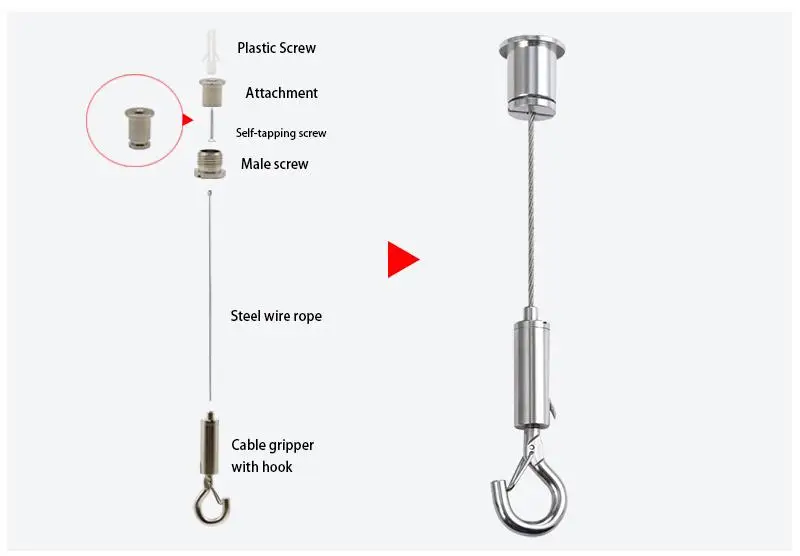 Plastic Screw
Attachment
Self-tapping screw
Male screw
Steel wire rope
Cable gripper with hook