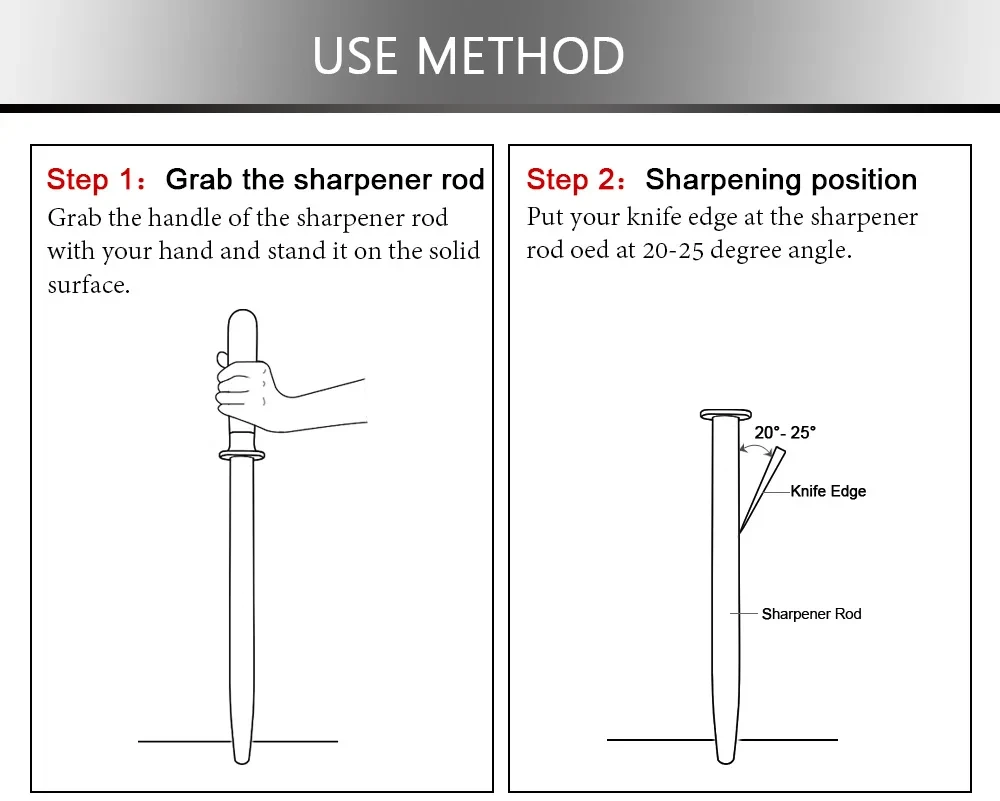 USE METHOD

Step 1：Grab the sharpener rod

Grab the handle of the sharpener rod with your hand and stand it on the solid surface.

Step 2：Sharpening position

Put your knife edge at the sharpener rod oed at 20-25 degree angle.

20°- 25°

Knife Edge

Sharpener Rod