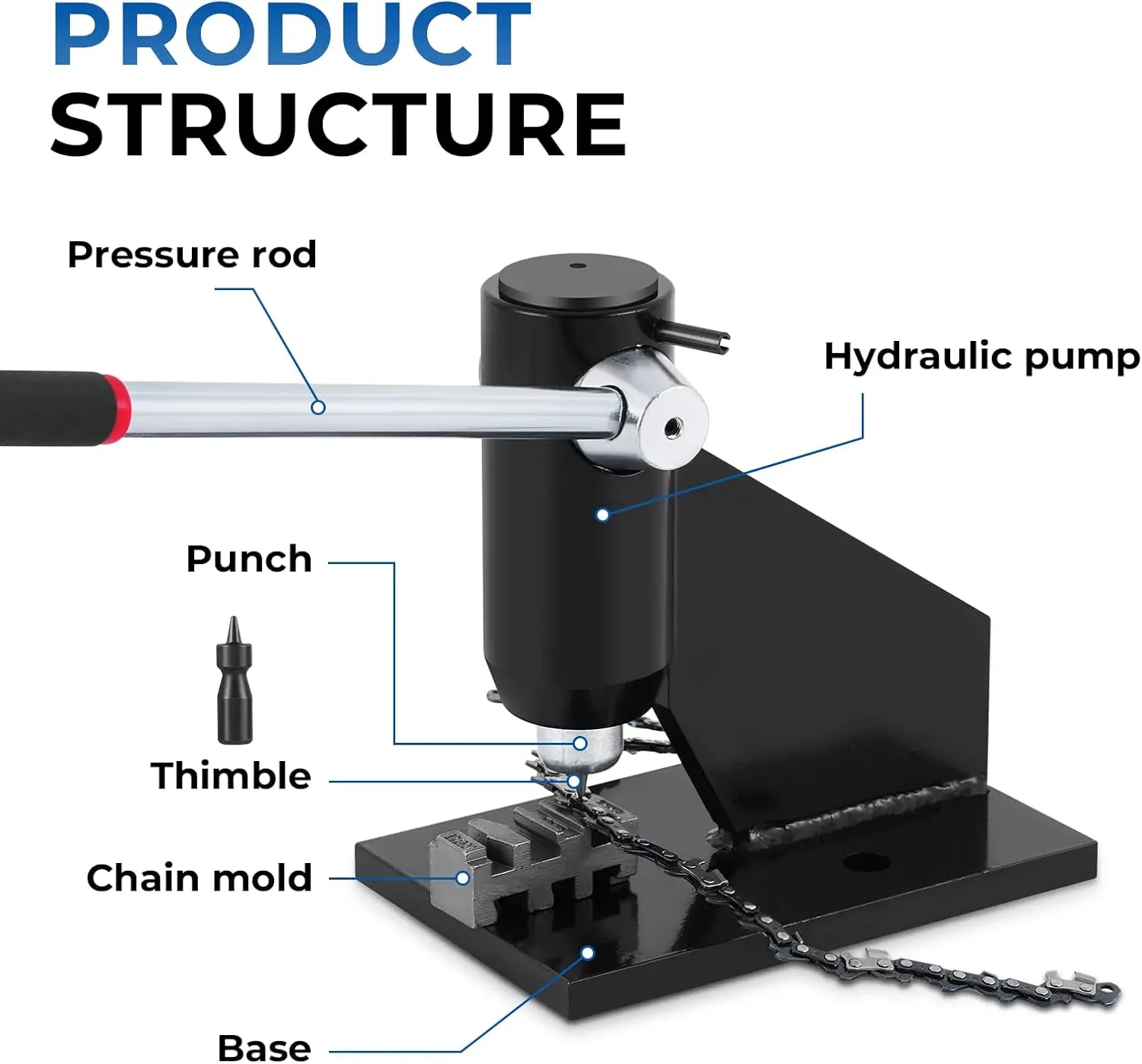 PRODUCT STRUCTURE

Pressure rod

Hydraulic pump

Punch

Thimble

Chain mold

Base