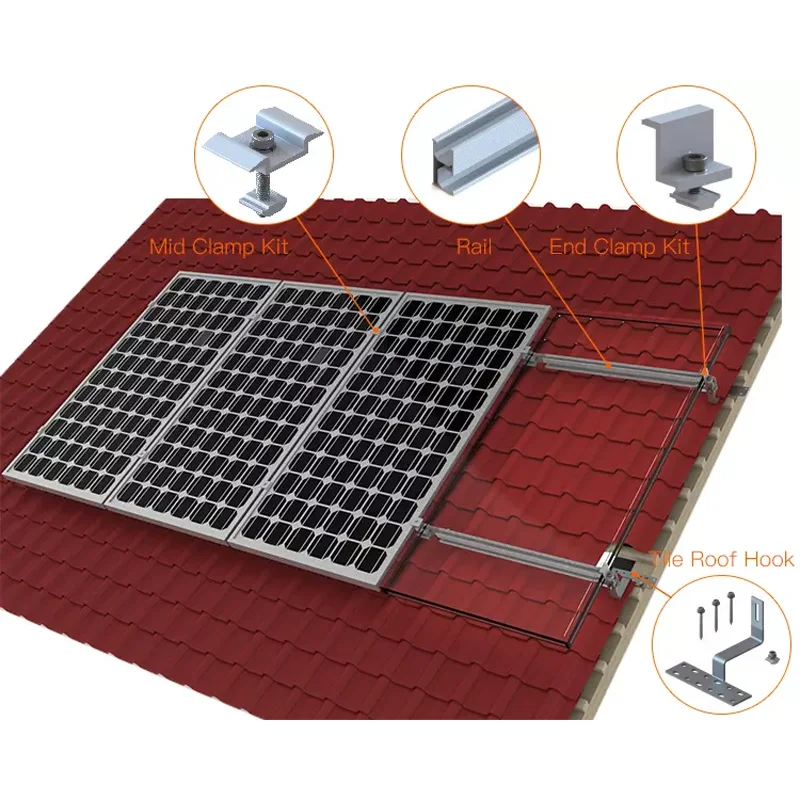 Mid Clamp Kit
Rail
End Clamp Kit
Tile Roof Hook