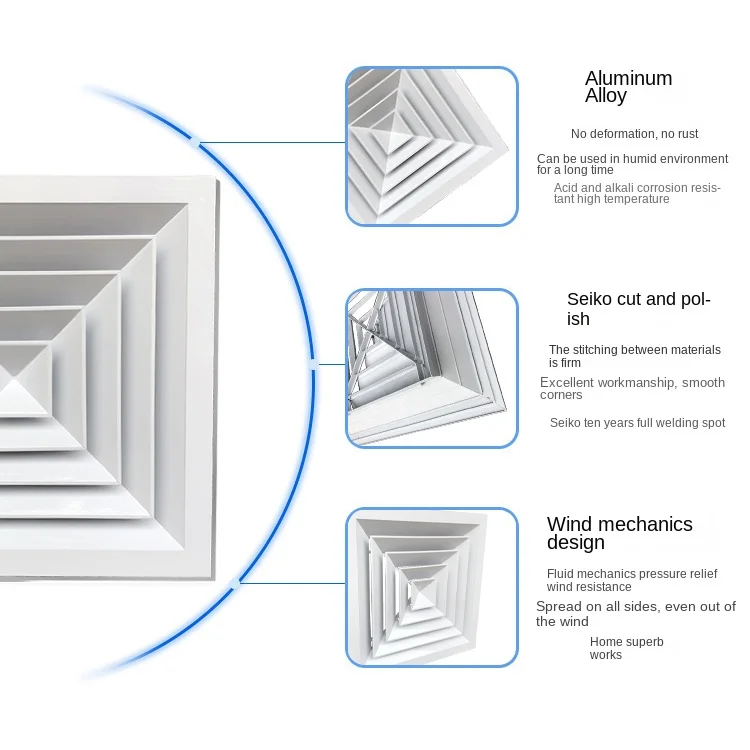 Aluminum Alloy

No deformation, no rust

Can be used in humid environment for a long time

Acid and alkali corrosion resistant high temperature

Seiko cut and polish

The stitching between materials is firm

Excellent workmanship, smooth corners

Seiko ten years full welding spot

Wind mechanics design

Fluid mechanics pressure relief wind resistance

Spread on all sides, even out of the wind

Home superb works