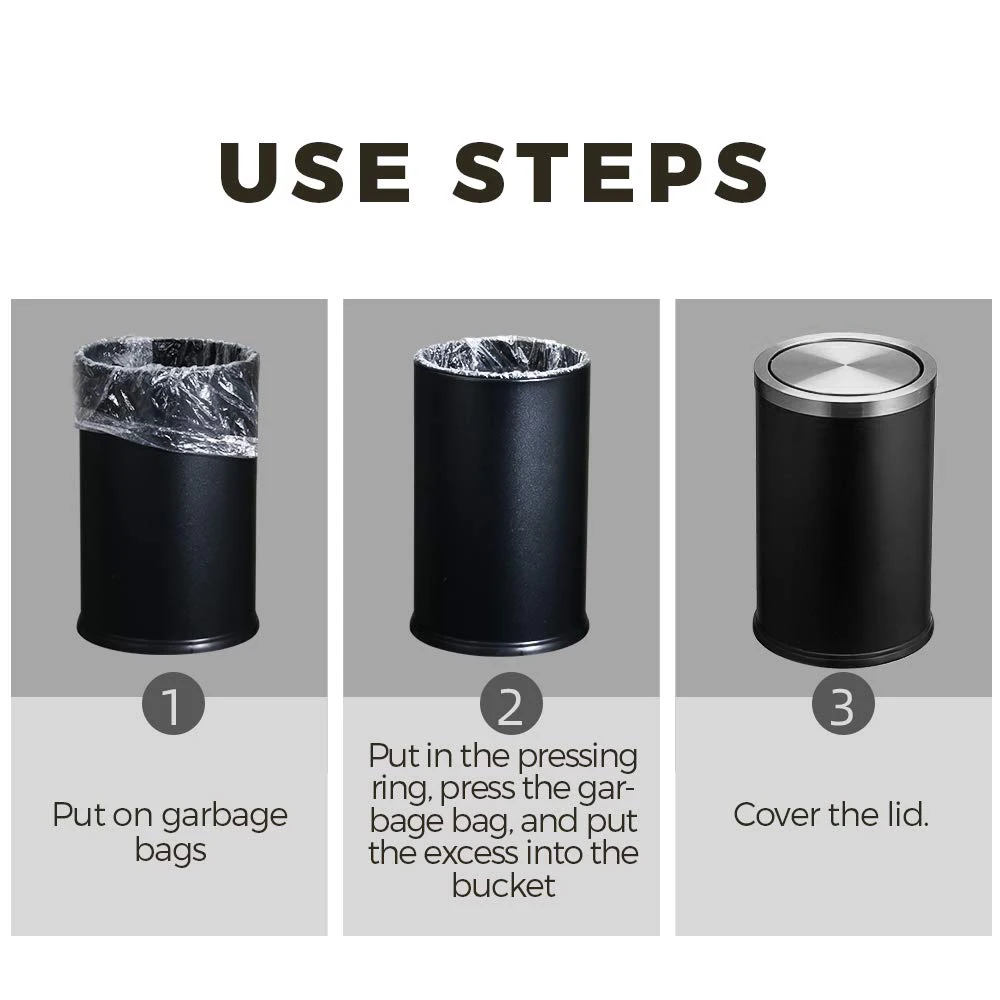 USE STEPS

1

Put on garbage bags

2

Put in the pressing ring, press the garbage bag, and put the excess into the bucket

3

Cover the lid.