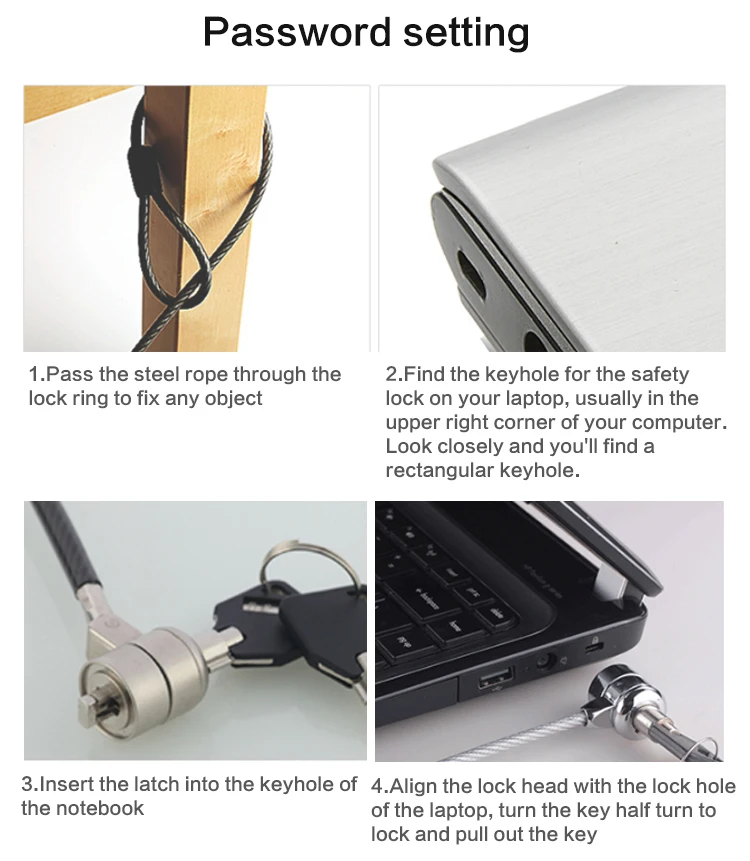 Password setting

1.Pass the steel rope through the lock ring to fix any object

2.Find the keyhole for the safety lock on your laptop, usually in the upper right corner of your computer. Look closely and you'll find a rectangular keyhole.

3.Insert the latch into the keyhole of the notebook

4.Align the lock head with the lock hole of the laptop, turn the key half turn to lock and pull out the key