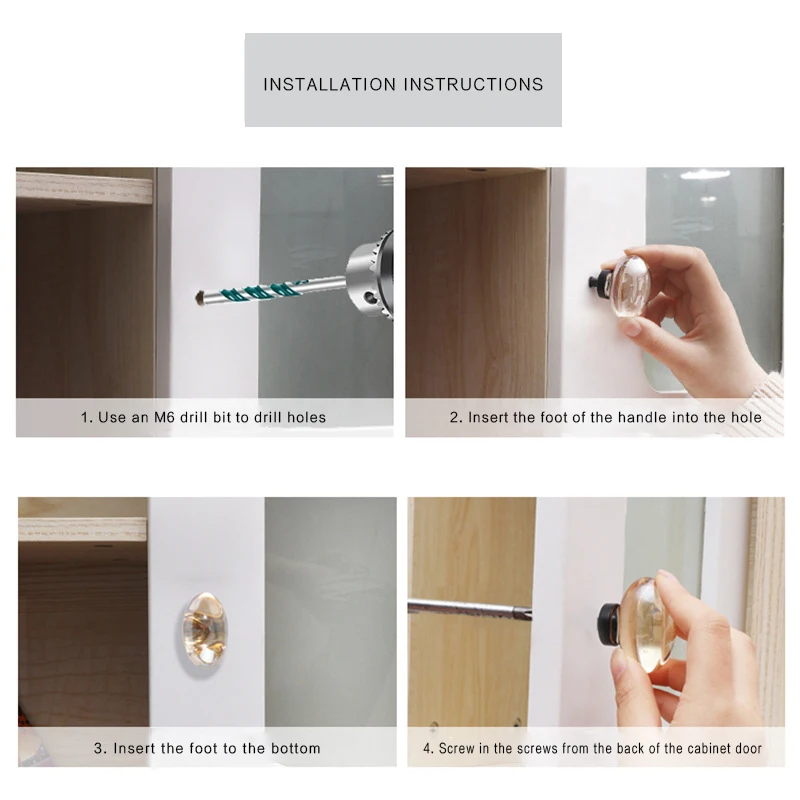 INSTALLATION INSTRUCTIONS

1. Use an M6 drill bit to drill holes

2. Insert the foot of the handle into the hole

3. Insert the foot to the bottom

4. Screw in the screws from the back of the cabinet door