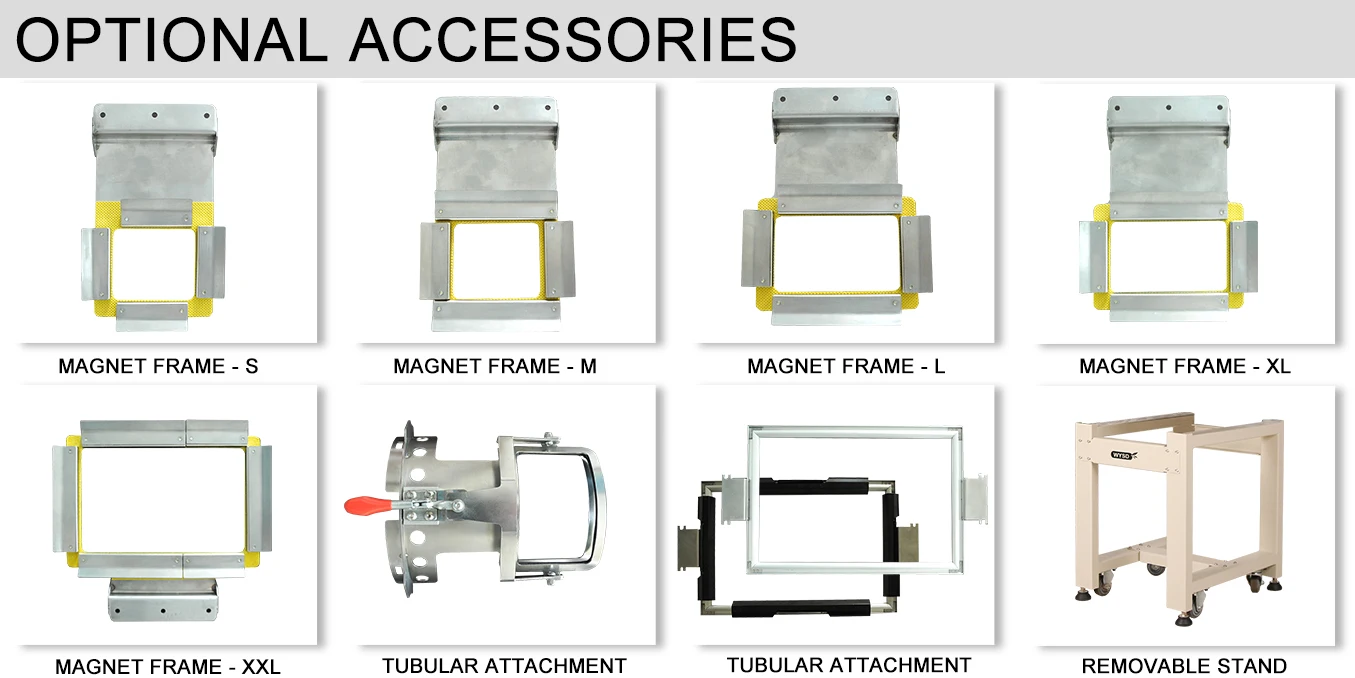 OPTIONAL ACCESSORIES

MAGNET FRAME - S

MAGNET FRAME - M

MAGNET FRAME - L

MAGNET FRAME - XL

MAGNET FRAME - XXL

TUBULAR ATTACHMENT

TUBULAR ATTACHMENT

WYSO

REMOVABLE STAND