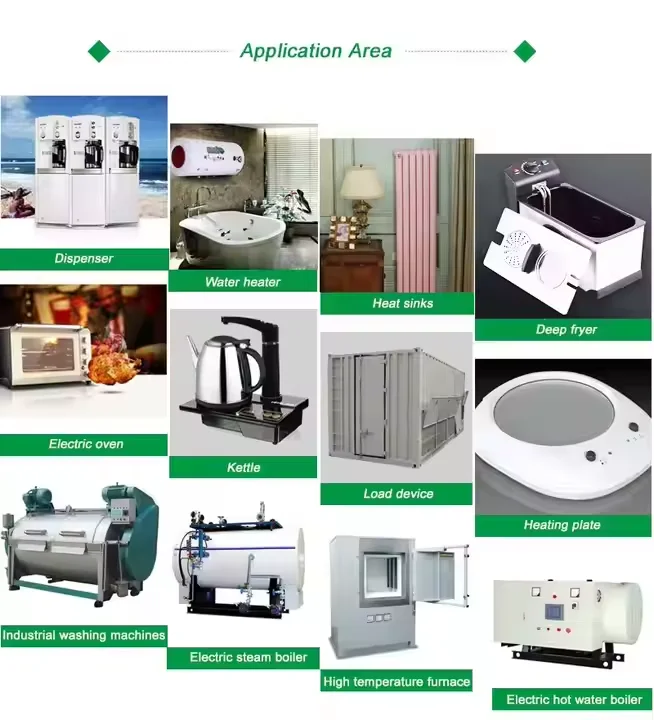 Application Area

Dispenser

Electric oven

Industrial washing machines

Water heater

Kettle

Electric steam boiler

Heat sinks

Load device

High temperature furnace

Deep fryer

Heating plate

Electric hot water boiler