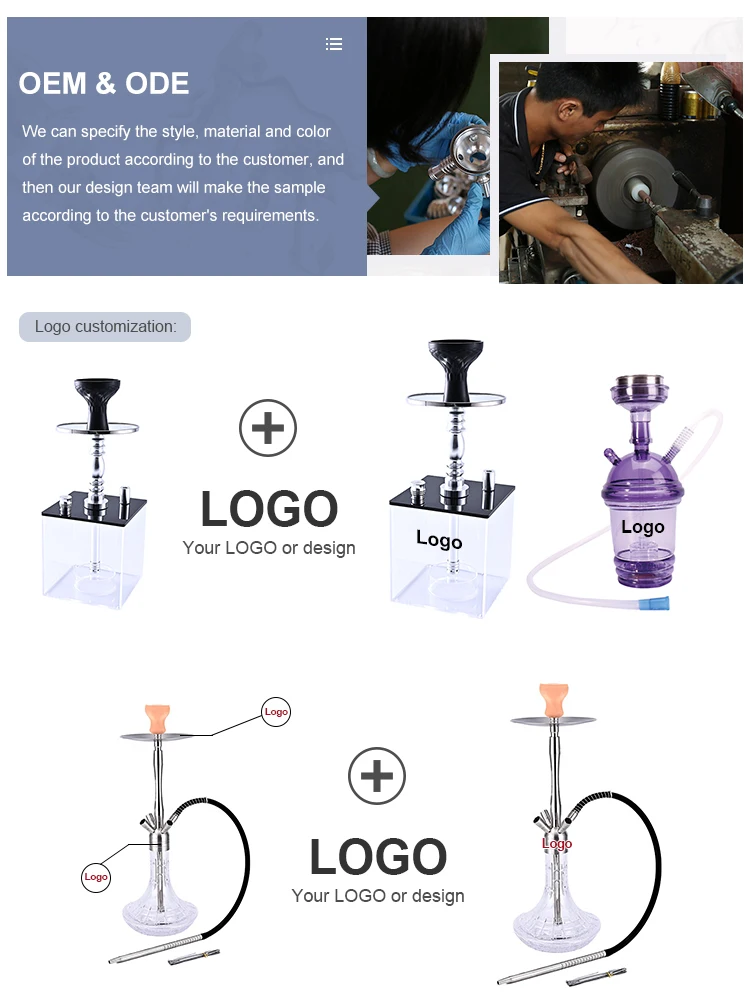 OEM & ODE

We can specify the style, material and color of the product according to the customer, and then our design team will make the sample according to the customer's requirements.

Logo customization:

LOGO
Your LOGO or design

Logo

Logo

Logo

Logo

LOGO
Your LOGO or design

Logo