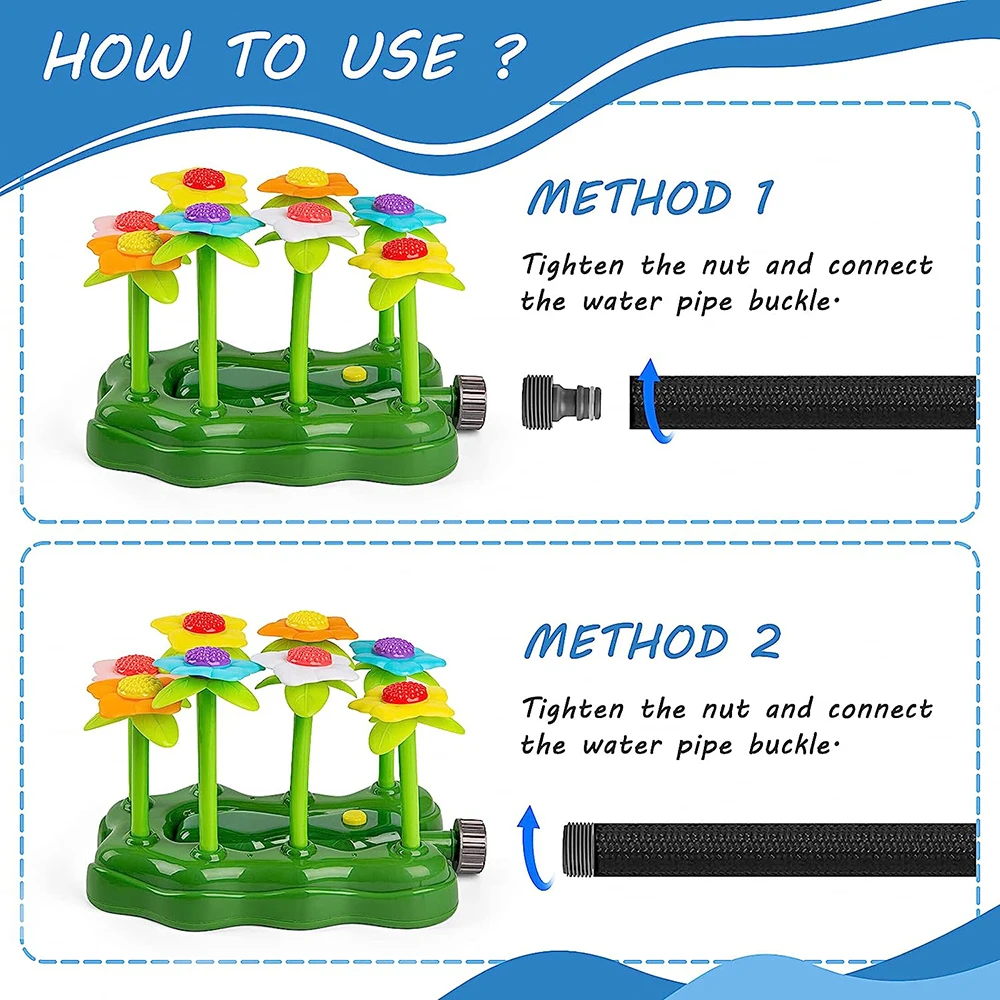 HOW TO USE ?

METHOD 1

Tighten the nut and connect the water pipe buckle.

METHOD 2

Tighten the nut and connect the water pipe buckle.