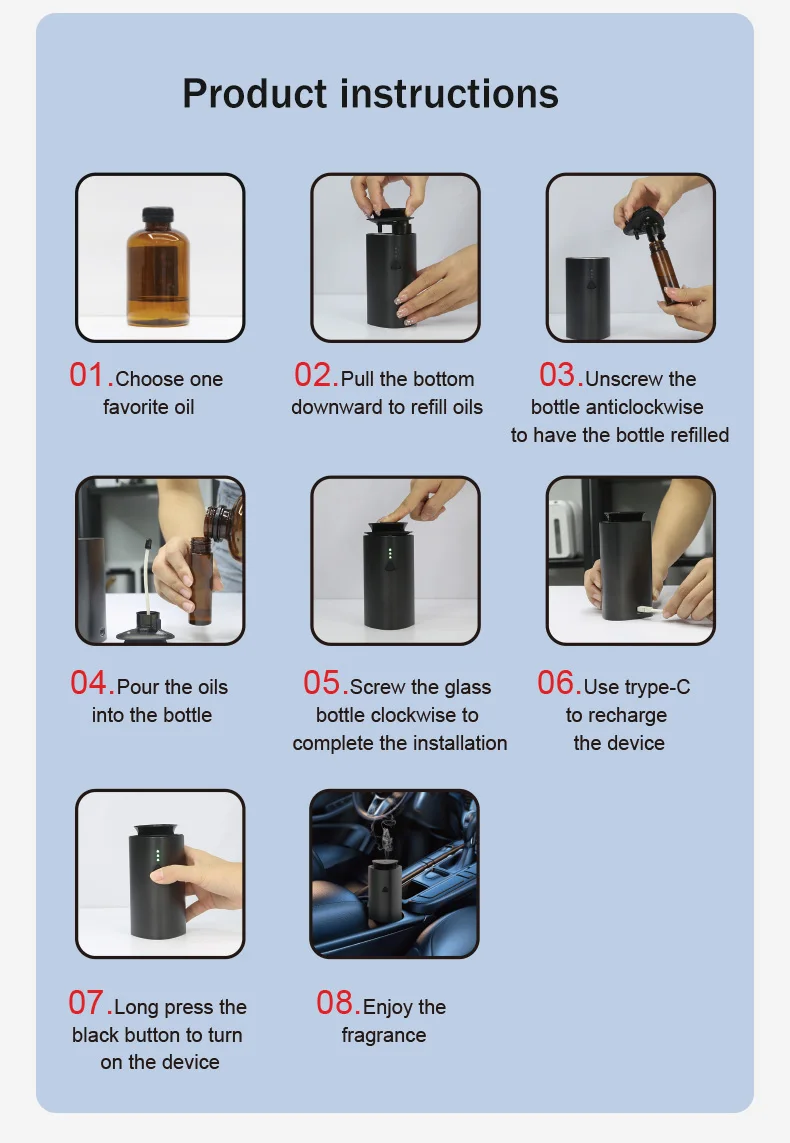 Product instructions

01.Choose one favorite oil

02.Pull the bottom downward to refill oils

03.Unscrew the bottle anticlockwise to have the bottle refilled

04.Pour the oils into the bottle

05.Screw the glass bottle clockwise to complete the installation

06.Use trype-C to recharge the device

07.Long press the black button to turn on the device

08.Enjoy the fragrance