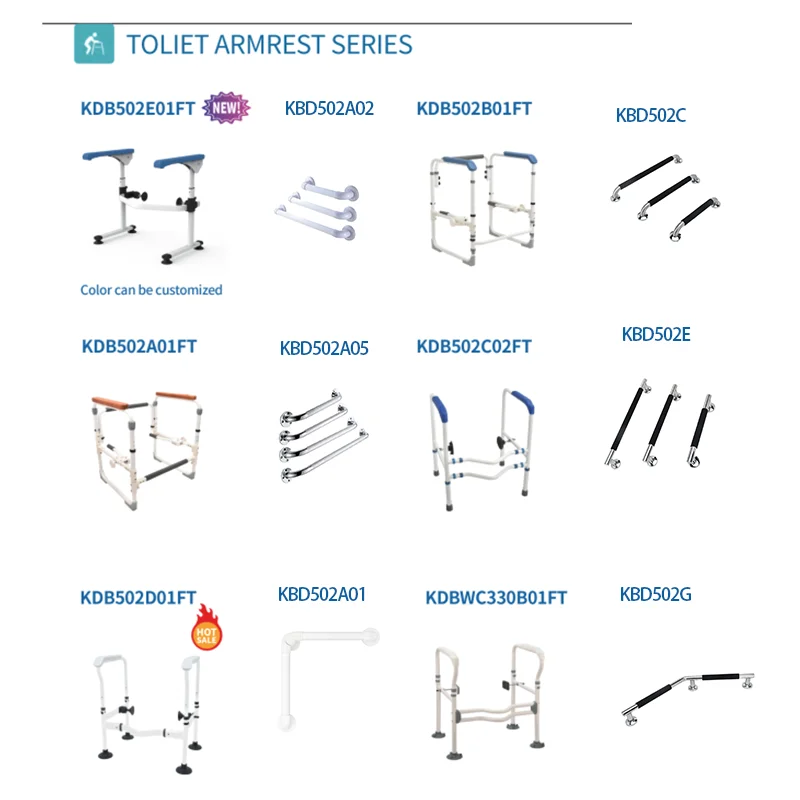 TOLIET ARMREST SERIES

KDB502E01FT NEW!

KBD502A02

KDB502B01FT

KBD502C

Color can be customized

KDB502A01FT

KBD502A05

KDB502C02FT

KBD502E

KDB502D01FT HOT SALE

KBD502A01

KDBWC330B01FT

KBD502G