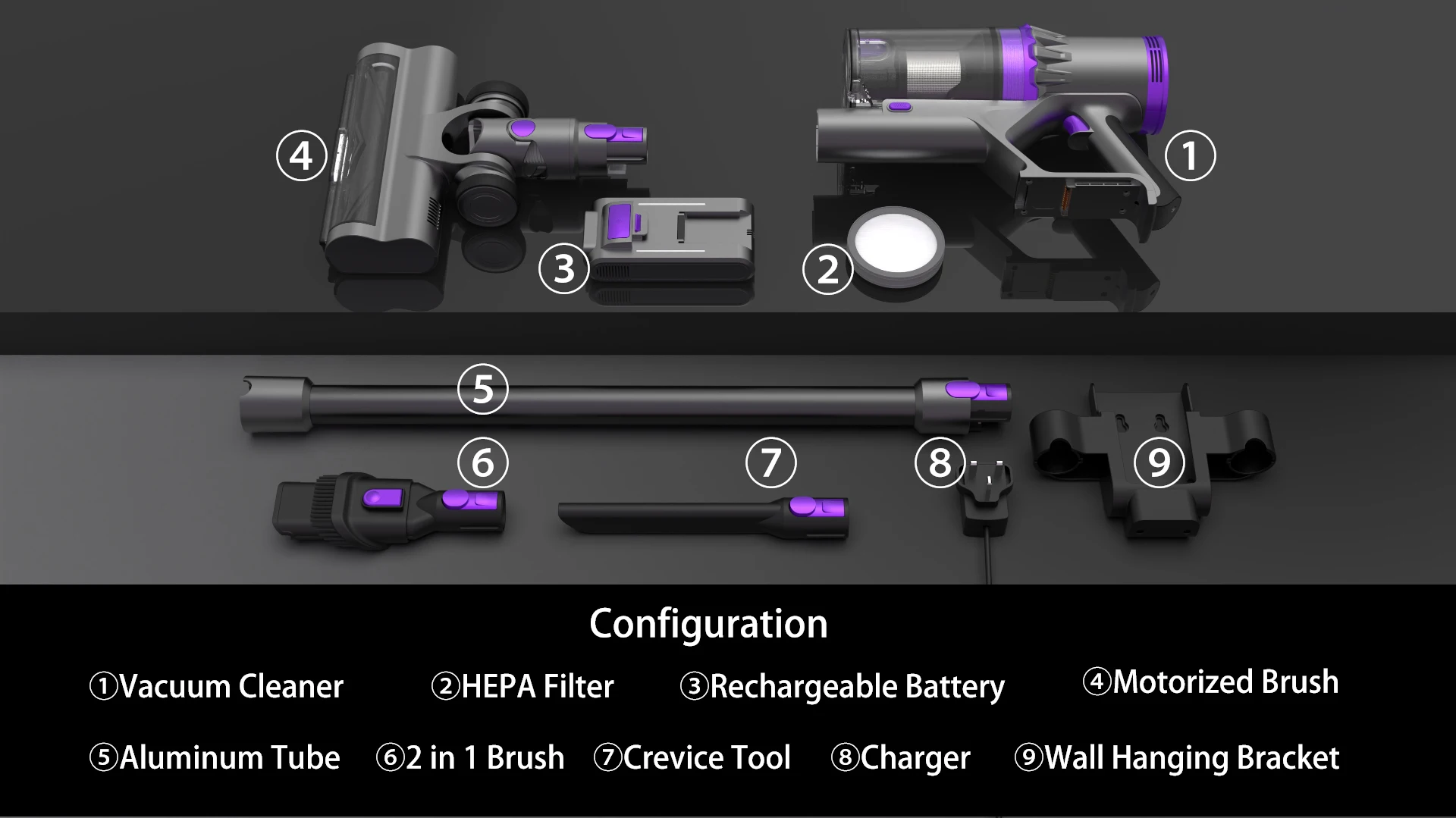 ④ ① ③ ② ⑤ ⑥ ⑦ ⑧ ⑨

Configuration

①Vacuum Cleaner ②HEPA Filter ③Rechargeable Battery ④Motorized Brush

⑤Aluminum Tube ⑥2 in 1 Brush ⑦Crevice Tool ⑧Charger ⑨Wall Hanging Bracket