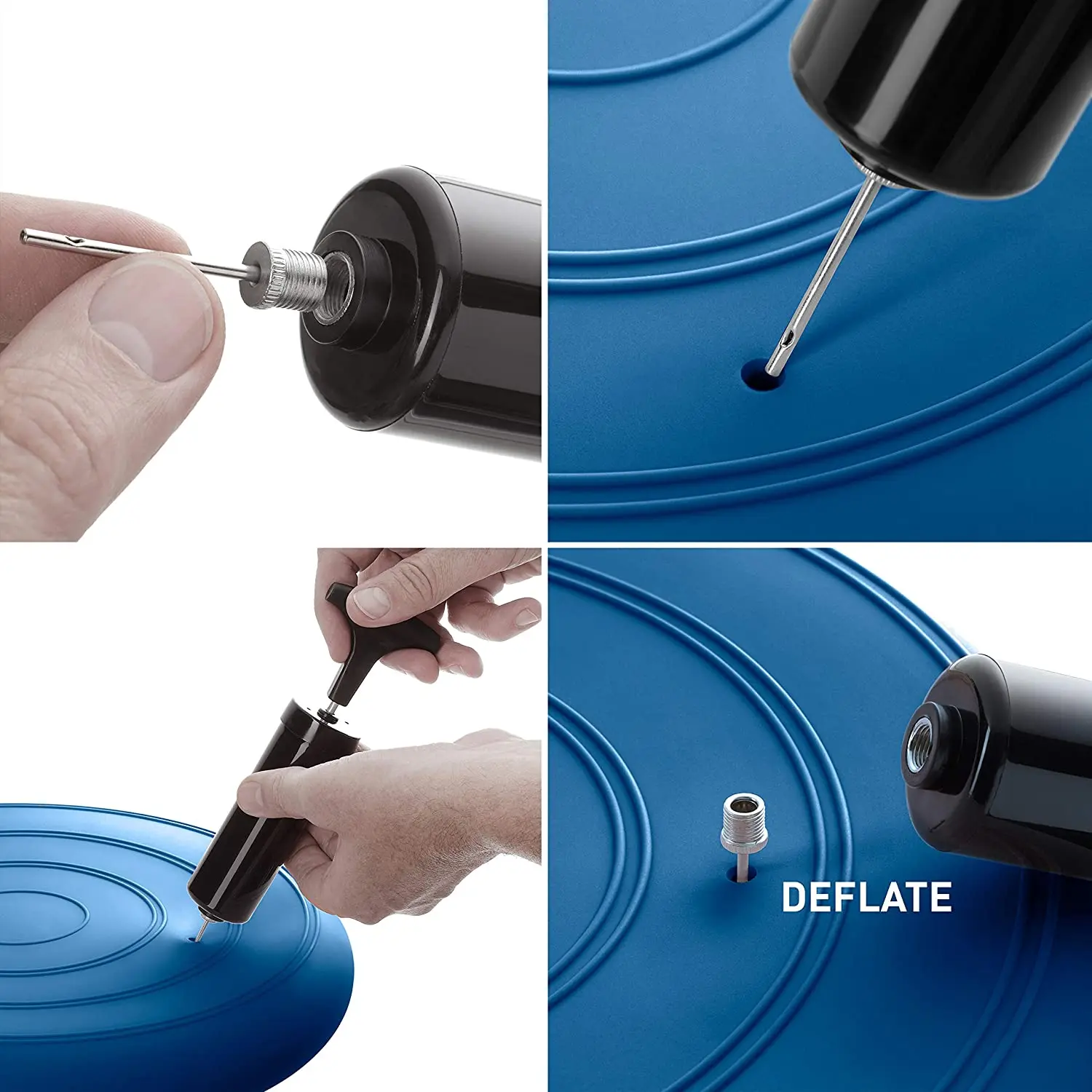 DEFLATE