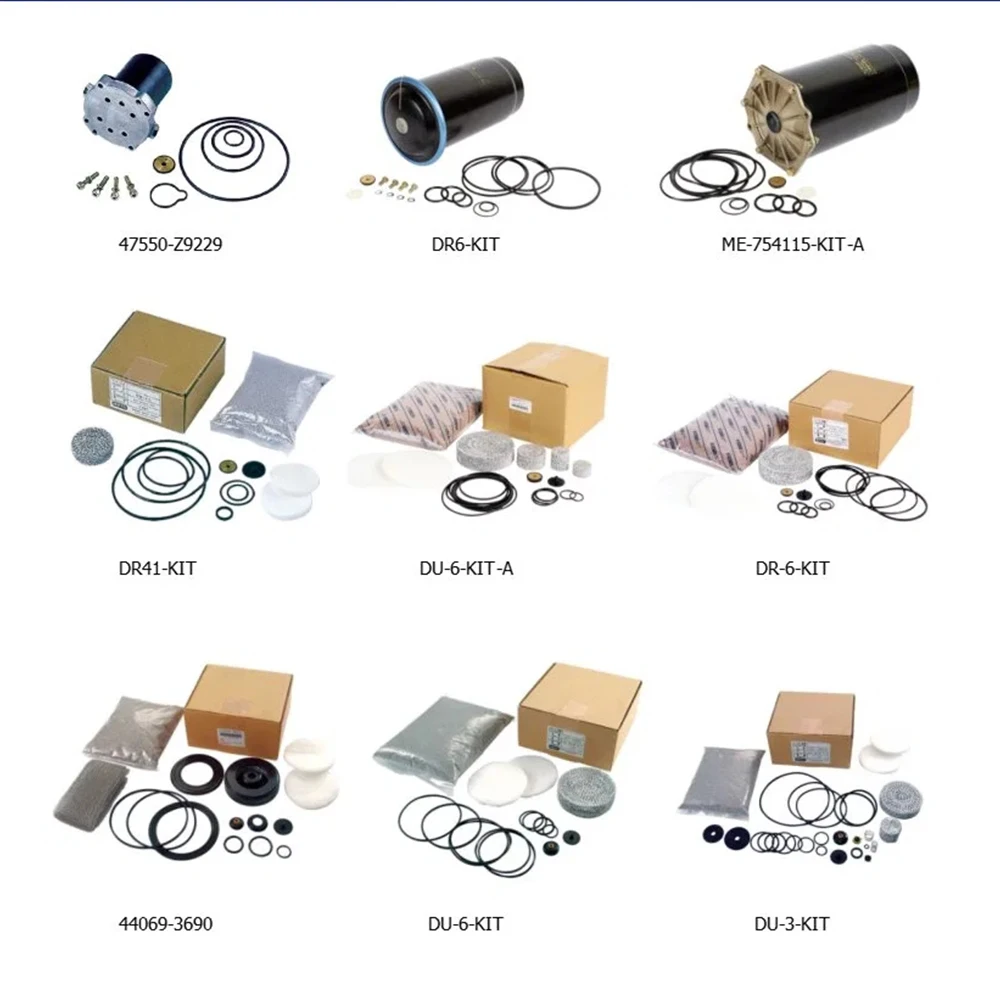 47550-Z9229

DR6-KIT

ME-754115-KIT-A

DR41-KIT

DU-6-KIT-A

DR-6-KIT

44069-3690

DU-6-KIT

DU-3-KIT