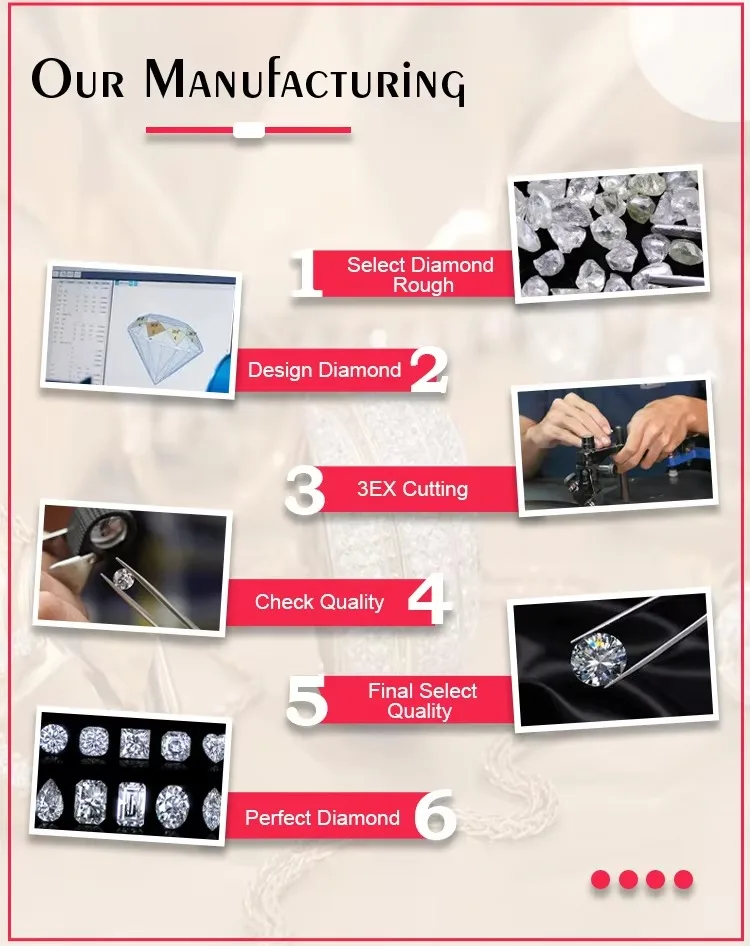 Our Manufacturing

1 Select Diamond Rough

Design Diamond 2

3 3EX Cutting

Check Quality 4

5 Final Select Quality

Perfect Diamond 6