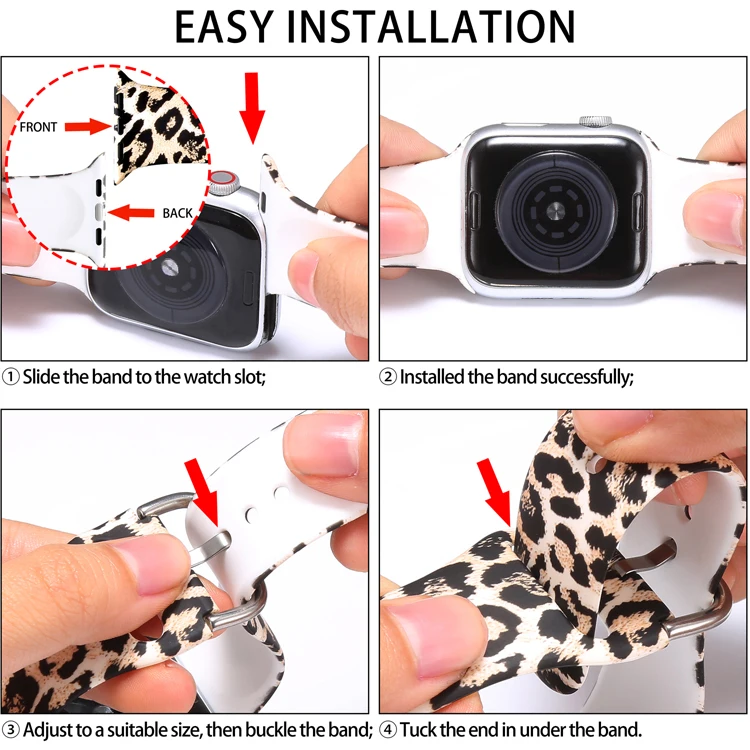 EASY INSTALLATION

FRONT

BACK

① Slide the band to the watch slot;

② Installed the band successfully;

③ Adjust to a suitable size, then buckle the band;

④ Tuck the end in under the band.