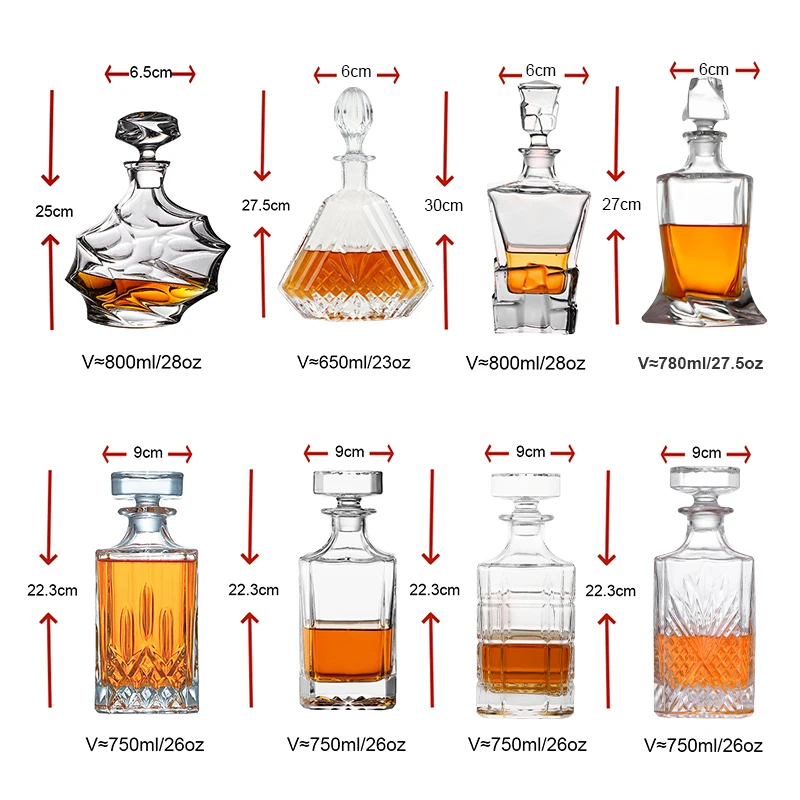 6.5cm
25cm
V≈800ml/28oz

6cm
27.5cm
V≈650ml/23oz

6cm
30cm
V≈800ml/28oz

6cm
27cm
V≈780ml/27.5oz

9cm
22.3cm
V≈750ml/26oz

9cm
22.3cm
V≈750ml/26oz

9cm
22.3cm
V≈750ml/26oz

9cm
22.3cm
V≈750ml/26oz