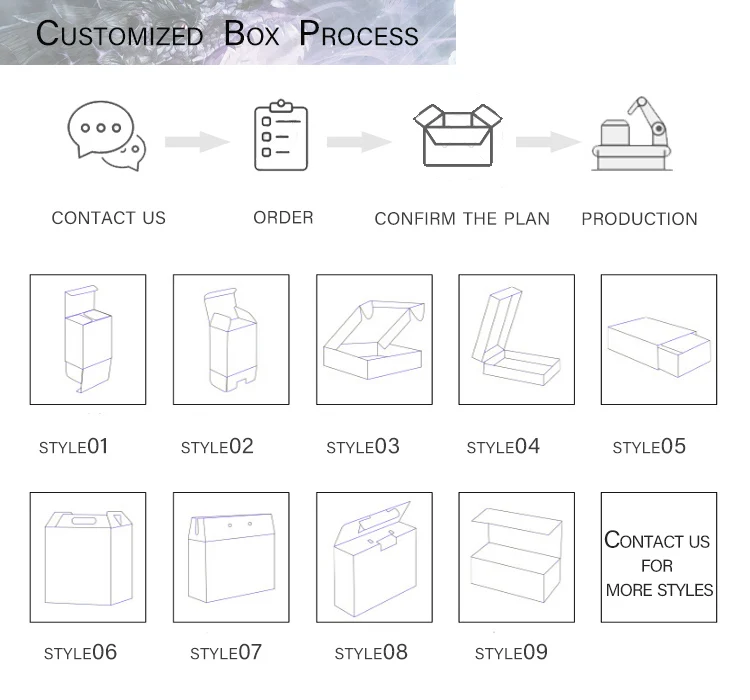 CUSTOMIZED BOX PROCESS

CONTACT US

ORDER

CONFIRM THE PLAN

PRODUCTION

STYLE01

STYLE02

STYLE03

STYLE04

STYLE05

STYLE06

STYLE07

STYLE08

STYLE09

CONTACT US FOR MORE STYLES