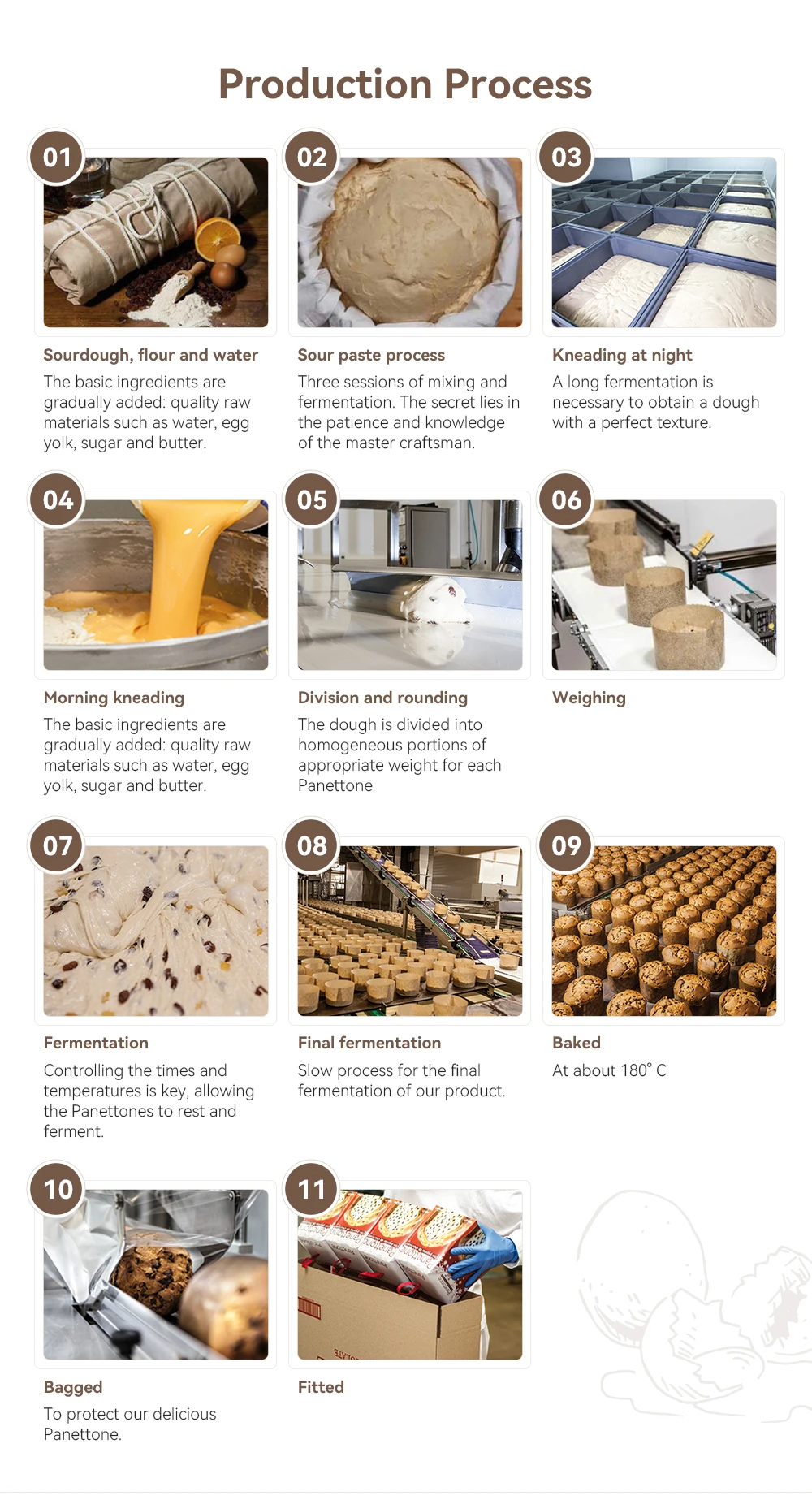 Production Process

01

Sourdough, flour and water

The basic ingredients are gradually added: quality raw materials such as water, egg yolk, sugar and butter.

02

Sour paste process

Three sessions of mixing and fermentation. The secret lies in the patience and knowledge of the master craftsman.

03

Kneading at night

A long fermentation is necessary to obtain a dough with a perfect texture.

04

Morning kneading

The basic ingredients are gradually added: quality raw materials such as water, egg yolk, sugar and butter.

05

Division and rounding

The dough is divided into homogeneous portions of appropriate weight for each Panettone

06

Weighing

07

Fermentation

Controlling the times and temperatures is key, allowing the Panettones to rest and ferment.

08

Final fermentation

Slow process for the final fermentation of our product.

09

Baked

At about 180° C

10

Bagged

To protect our delicious Panettone.

11

Fitted