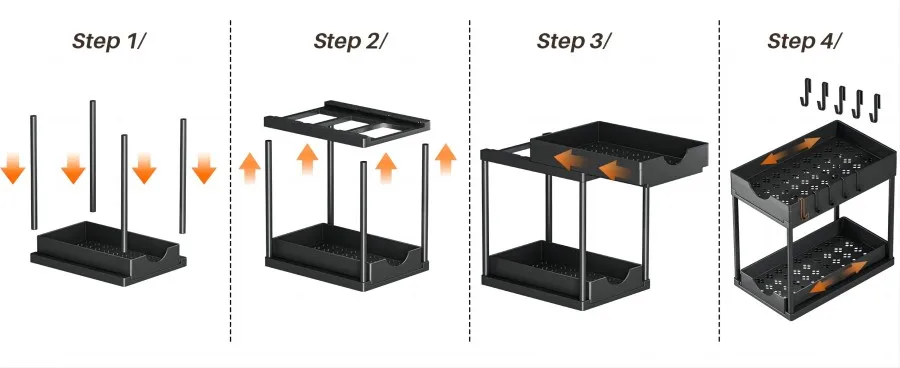 Step 1/

Step 2/

Step 3/

Step 4/