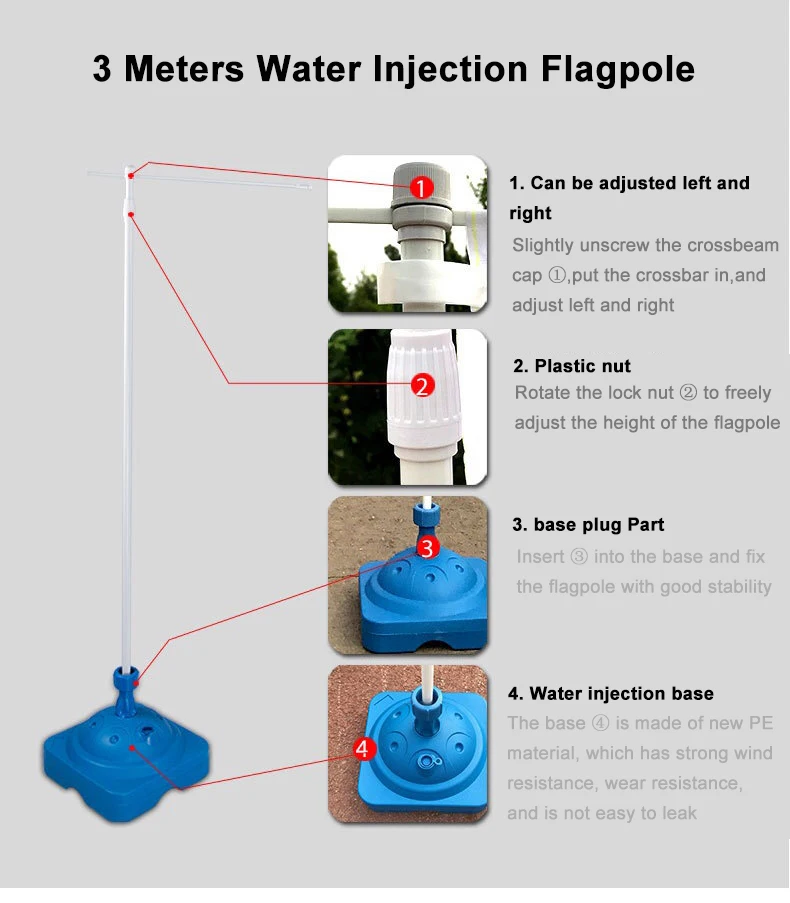 3 Meters Water Injection Flagpole

1

1. Can be adjusted left and right

Slightly unscrew the crossbeam cap ①,put the crossbar in,and adjust left and right

2

2. Plastic nut

Rotate the lock nut ② to freely adjust the height of the flagpole

3

3. base plug Part

Insert ③ into the base and fix the flagpole with good stability

4

4. Water injection base

The base ④ is made of new PE material, which has strong wind resistance, wear resistance, and is not easy to leak