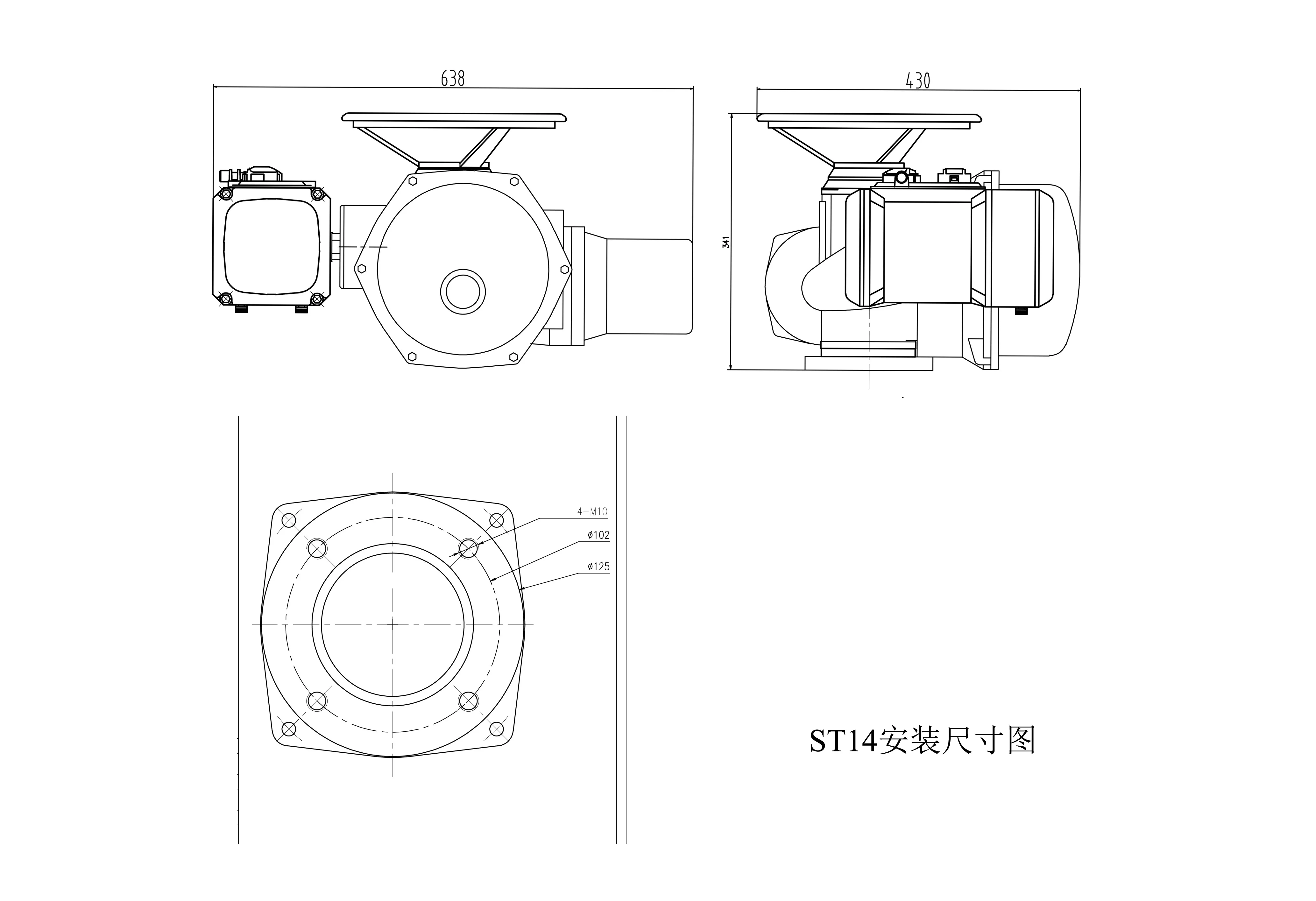 638

430

341

4-M10

ø102

ø125

ST14安装尺寸图