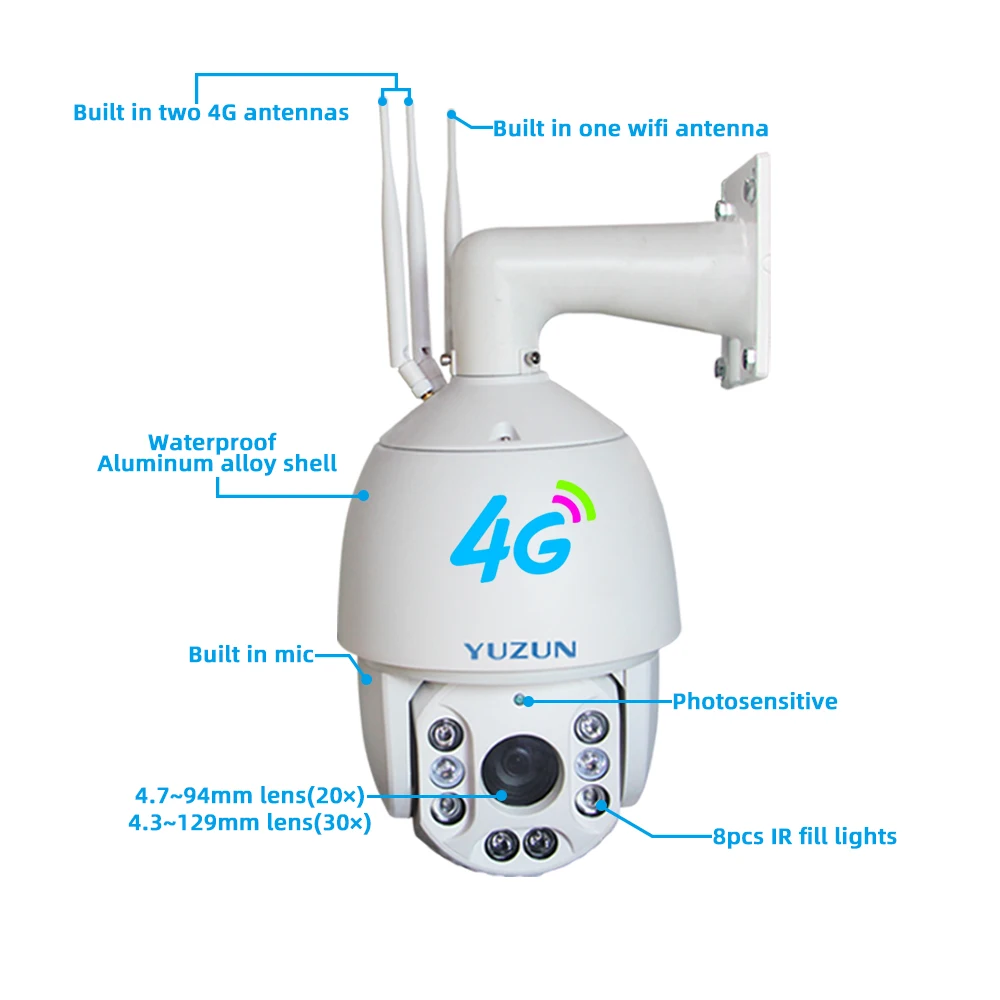 Built in two 4G antennas

Built in one wifi antenna

Waterproof
Aluminum alloy shell

4G

YUZUN

Built in mic

Photosensitive

4.7~94mm lens(20×)
4.3~129mm lens(30×)

8pcs IR fill lights