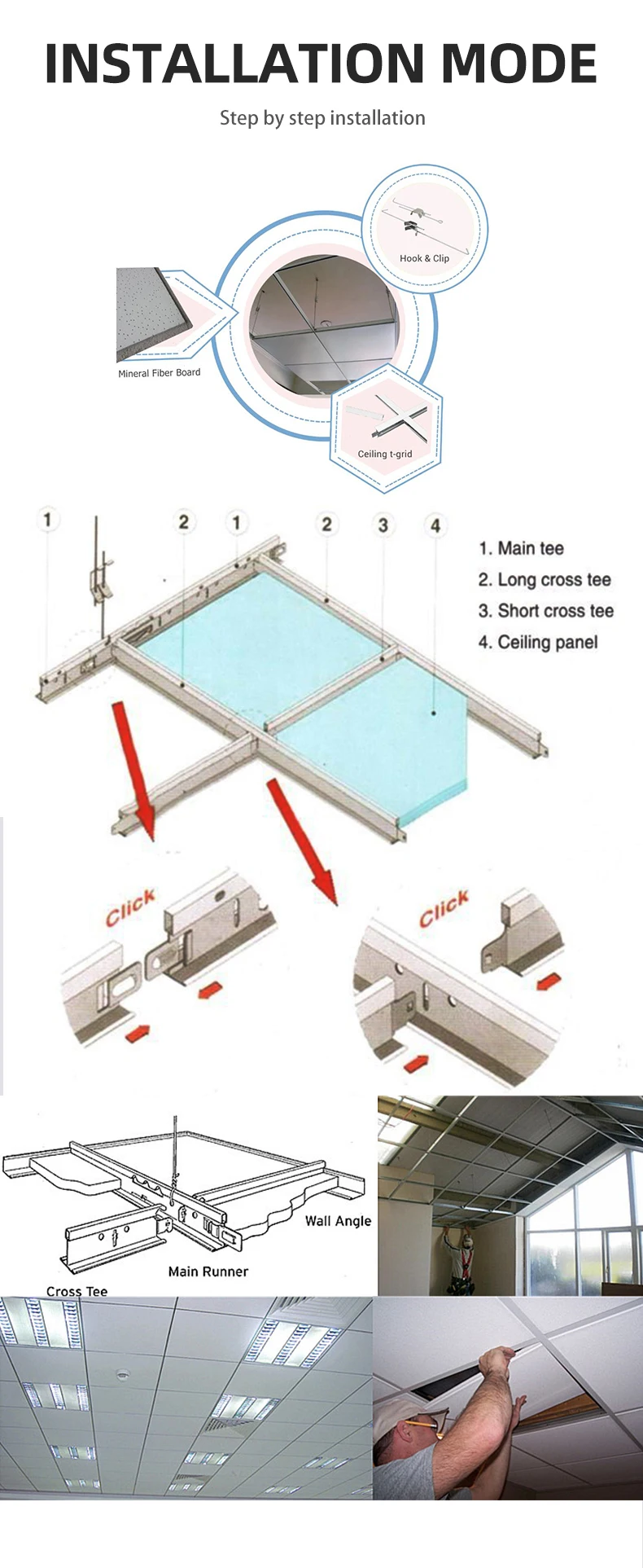 INSTALLATION MODE

Step by step installation

Hook & Clip

Mineral Fiber Board

Ceiling t-grid

1 2 1 2 3 4

1. Main tee
2. Long cross tee
3. Short cross tee
4. Ceiling panel

Click

Click

Wall Angle

Main Runner

Cross Tee