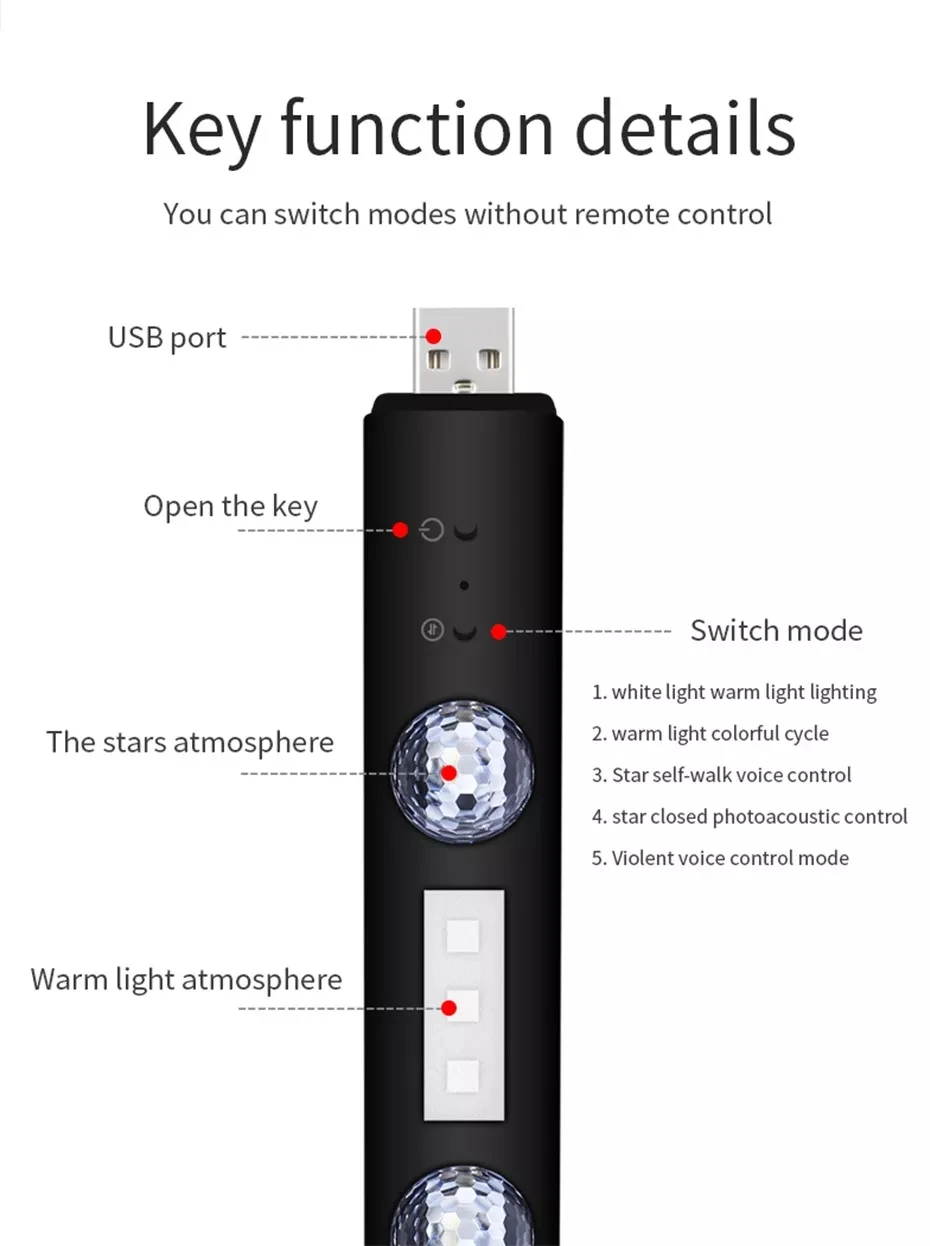 Key function details

You can switch modes without remote control

USB port

Open the key

Switch mode

1. white light warm light lighting
2. warm light colorful cycle
3. Star self-walk voice control
4. star closed photoacoustic control
5. Violent voice control mode

The stars atmosphere

Warm light atmosphere