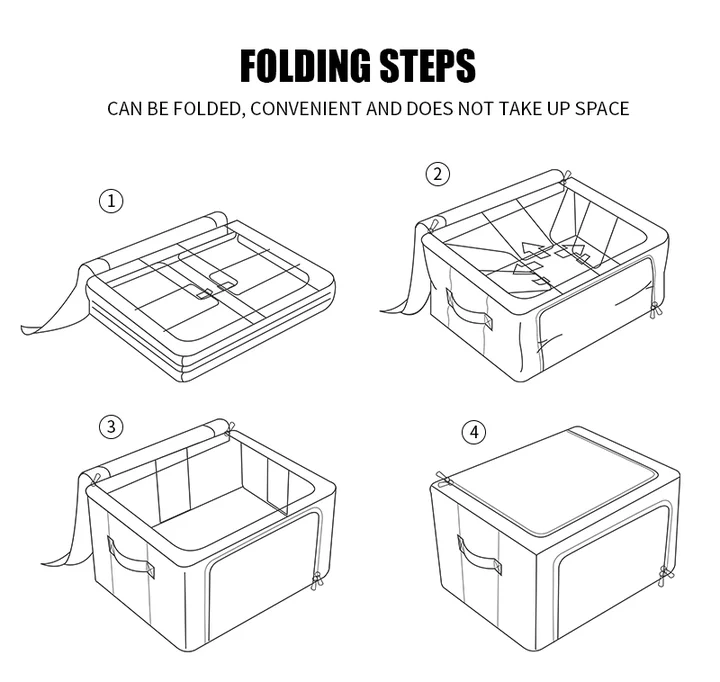 FOLDING STEPS

CAN BE FOLDED, CONVENIENT AND DOES NOT TAKE UP SPACE

①

②

③

④