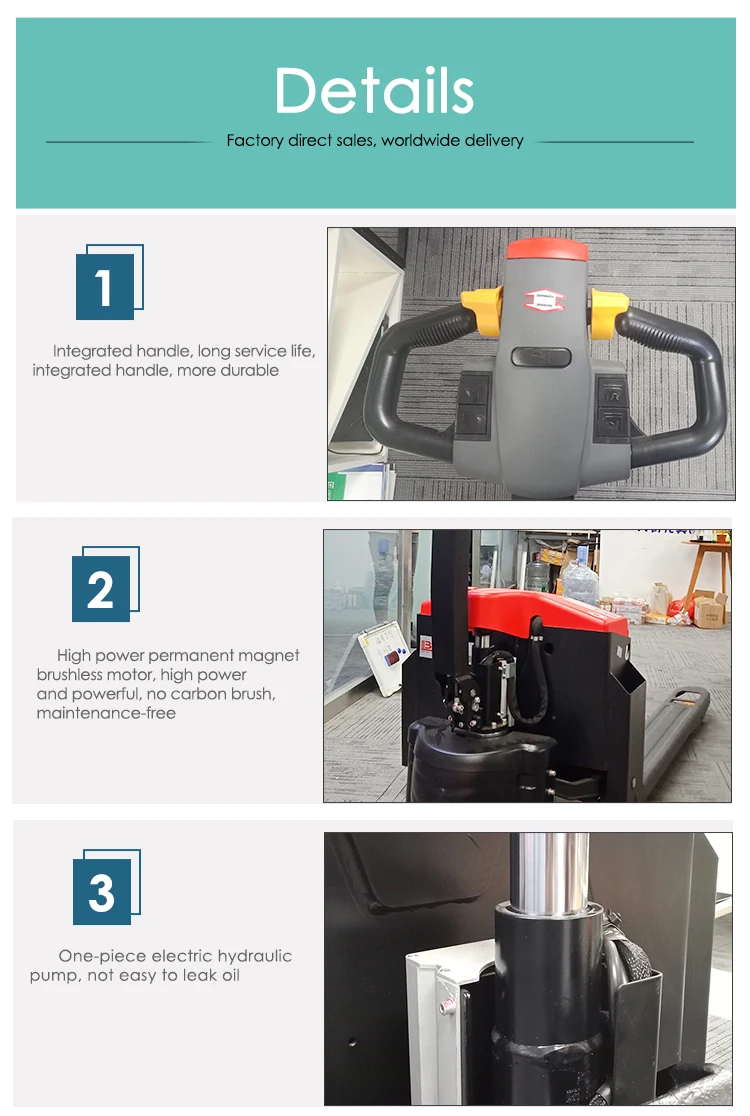 Details

Factory direct sales, worldwide delivery

1

Integrated handle, long service life, integrated handle, more durable

2

High power permanent magnet brushless motor, high power and powerful, no carbon brush, maintenance-free

3

One-piece electric hydraulic pump, not easy to leak oil