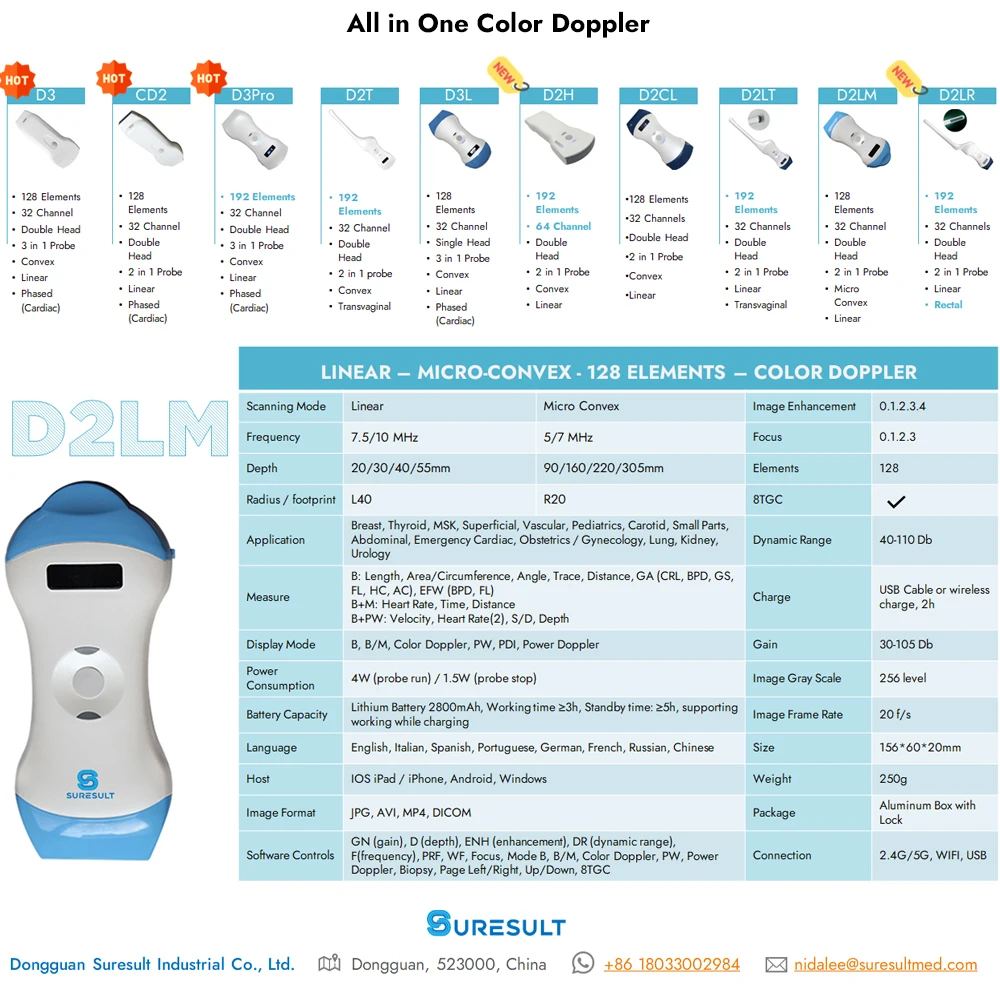 All in One Color Doppler

HOT
D3
• 128 Elements
• 32 Channel
• Double Head
• 3 in 1 Probe
• Convex
• Linear
• Phased (Cardiac)

HOT
CD2
• 128 Elements
• 32 Channel
• Double Head
• 2 in 1 Probe
• Linear
• Phased (Cardiac)

HOT
D3Pro
• 192 Elements
• 32 Channel
• Double Head
• 3 in 1 Probe
• Convex
• Linear
• Phased (Cardiac)

D2T
• 192 Elements
• 32 Channel
• Double Head
• 2 in 1 probe
• Convex
• Transvaginal

D3L
• 128 Elements
• 32 Channel
• Single Head
• 3 in 1 Probe
• Convex
• Linear
• Phased (Cardiac)

NEW
D2H
• 192 Elements
• 64 Channel
• Double Head
• 2 in 1 Probe
• Convex
• Linear

D2CL
•128 Elements
•32 Channels
•Double Head
•2 in 1 Probe
•Convex
•Linear

D2LT
• 192 Elements
• 32 Channels
• Double Head
• 2 in 1 Probe
• Linear
• Transvaginal

D2LM
• 128 Elements
• 32 Channel
• Double Head
• 2 in 1 Probe
• Micro Convex
• Linear

NEW
D2LR
• 192 Elements
• 32 Channels
• Double Head
• 2 in 1 Probe
• Linear
• Rectal

D2LM

SURESULT

LINEAR — MICRO-CONVEX - 128 ELEMENTS — COLOR DOPPLER

| Scanning Mode | Linear | Micro Convex | Image Enhancement | 0.1.2.3.4 |
|---|---|---|---|---|
| Frequency | 7.5/10 MHz | 5/7 MHz | Focus | 0.1.2.3 |
| Depth | 20/30/40/55mm | 90/160/220/305mm | Elements | 128 |
| Radius / footprint | L40 | R20 | 8TGC | ✓ |
| Application | Breast, Thyroid, MSK, Superficial, Vascular, Pediatrics, Carotid, Small Parts, Abdominal, Emergency Cardiac, Obstetrics / Gynecology, Lung, Kidney, Urology | | Dynamic Range | 40-110 Db |
| Measure | B: Length, Area/Circumference, Angle, Trace, Distance, GA (CRL, BPD, GS, FL, HC, AC), EFW (BPD, FL) B+M: Heart Rate, Time, Distance B+PW: Velocity, Heart Rate(2), S/D, Depth | | Charge | USB Cable or wireless charge, 2h |
| Display Mode | B, B/M, Color Doppler, PW, PDI, Power Doppler | | Gain | 30-105 Db |
| Power Consumption | 4W (probe run) / 1.5W (probe stop) | | Image Gray Scale | 256 level |
| Battery Capacity | Lithium Battery 2800mAh, Working time ≥3h, Standby time: ≥5h, supporting working while charging | | Image Frame Rate | 20 f/s |
| Language | English, Italian, Spanish, Portuguese, German, French, Russian, Chinese | | Size | 156*60*20mm |
| Host | IOS iPad / iPhone, Android, Windows | | Weight | 250g |
| Image Format | JPG, AVI, MP4, DICOM | | Package | Aluminum Box with Lock |
| Software Controls | GN (gain), D (depth), ENH (enhancement), DR (dynamic range), F(frequency), PRF, WF, Focus, Mode B, B/M, Color Doppler, PW, Power Doppler, Biopsy, Page Left/Right, Up/Down, 8TGC | | Connection | 2.4G/5G, WIFI, USB |

SURESULT

Dongguan Suresult Industrial Co., Ltd. Dongguan, 523000, China +86 18033002984 nidalee@suresultmed.com