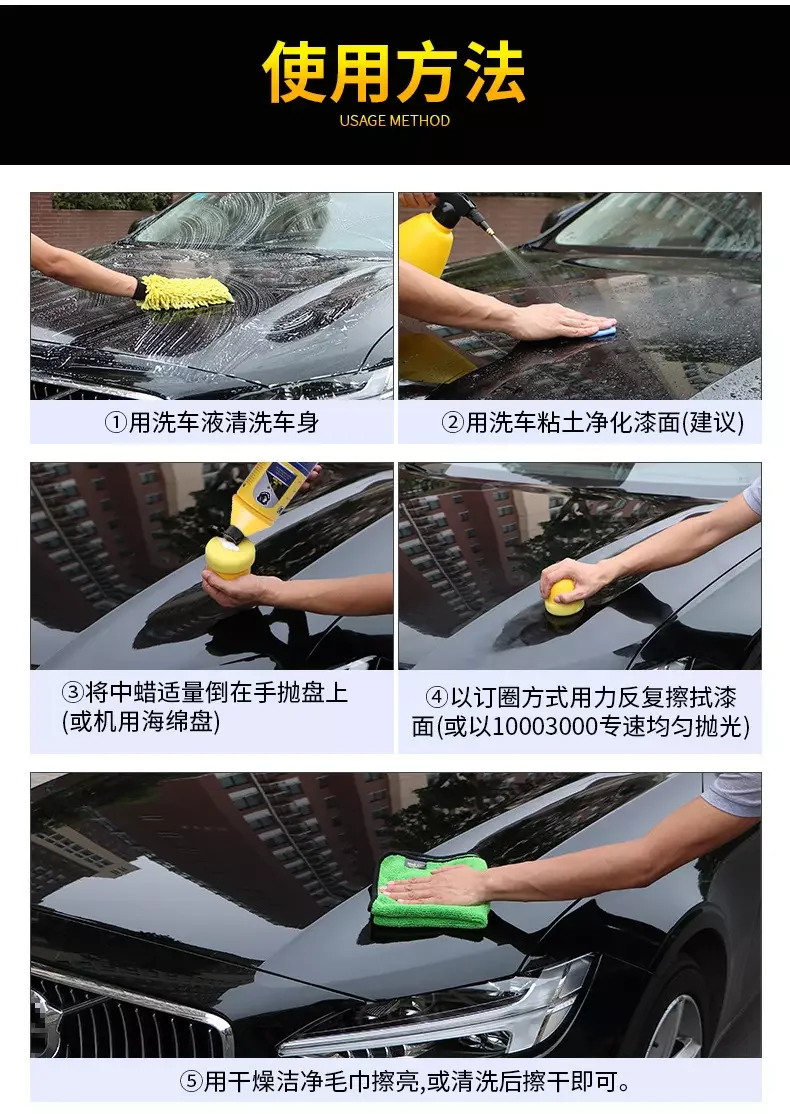 使用方法
USAGE METHOD

①用洗车液清洗车身

②用洗车粘土净化漆面(建议)

③将中蜡适量倒在手抛盘上(或机用海绵盘)

④以订圈方式用力反复擦拭漆面(或以10003000专速均匀抛光)

⑤用干燥洁净毛巾擦亮,或清洗后擦干即可。