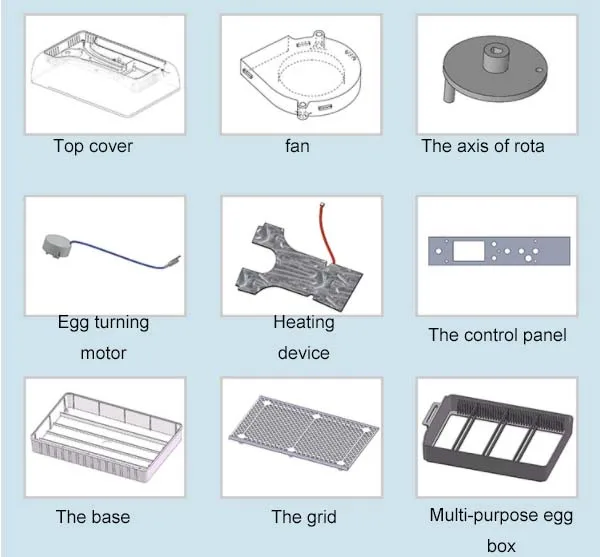 Top cover

fan

The axis of rota

Egg turning motor

Heating device

The control panel

The base

The grid

Multi-purpose egg box