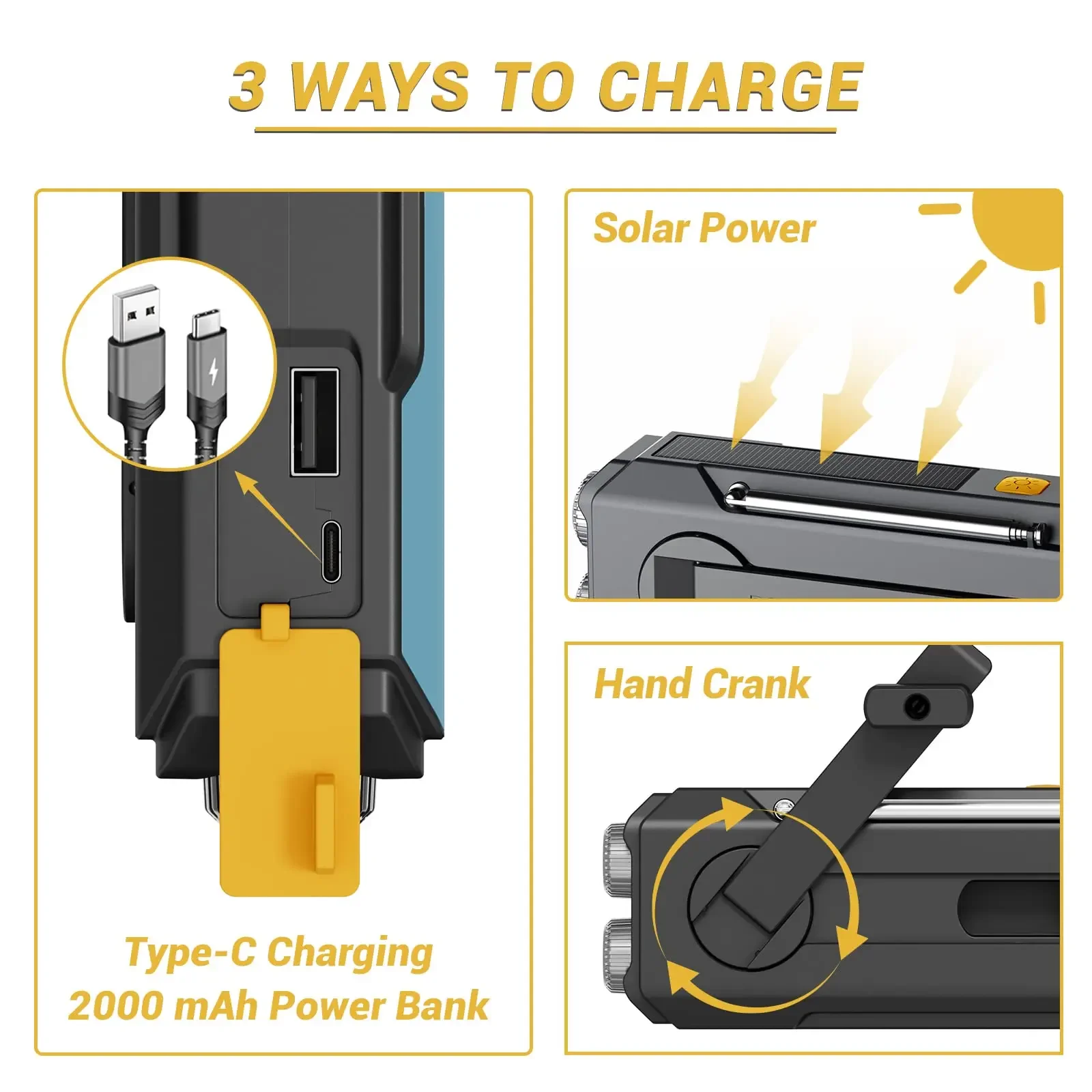 3 WAYS TO CHARGE

Type-C Charging
2000 mAh Power Bank

Solar Power

Hand Crank