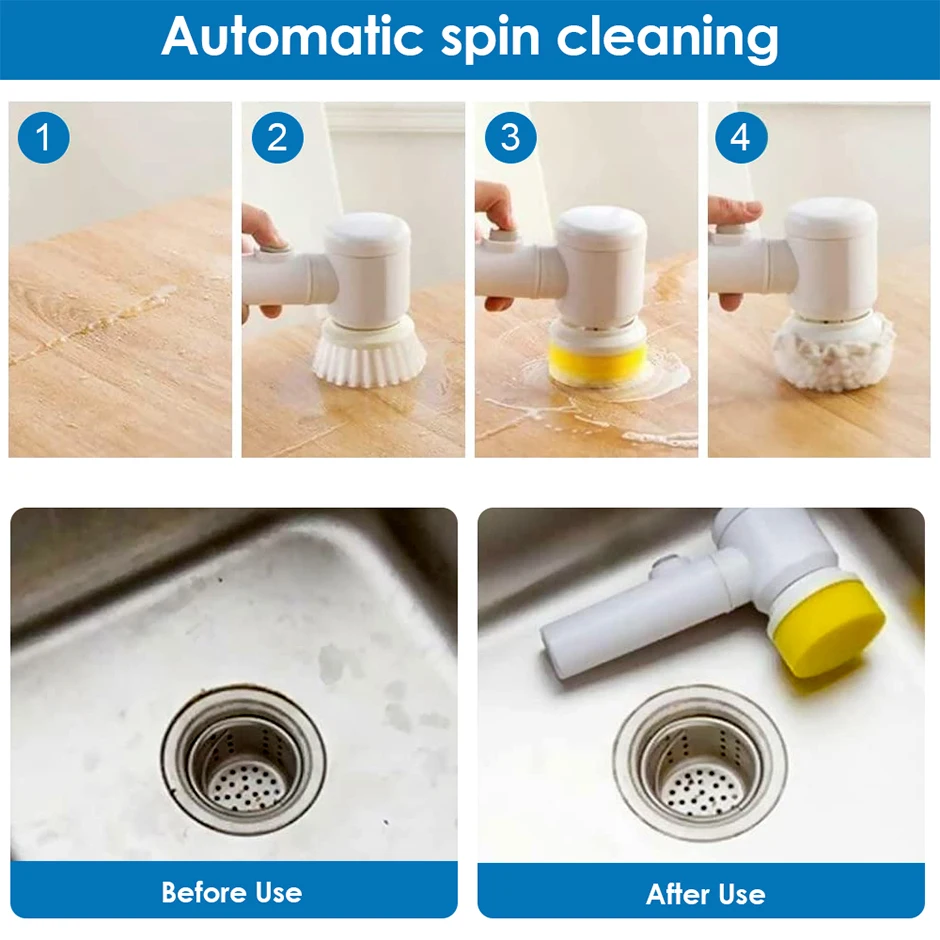 Automatic spin cleaning

1

2

3

4

Before Use

After Use