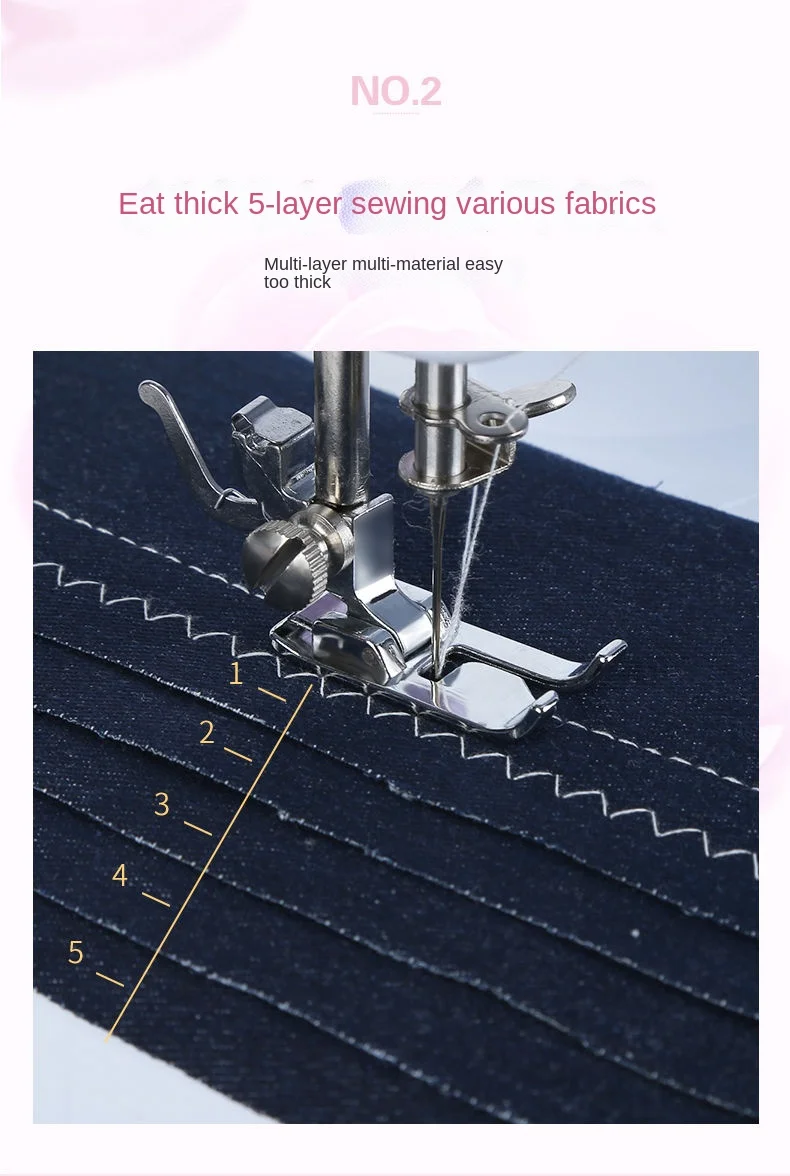 NO.2

Eat thick 5-layer sewing various fabrics

Multi-layer multi-material easy too thick

1
2
3
4
5