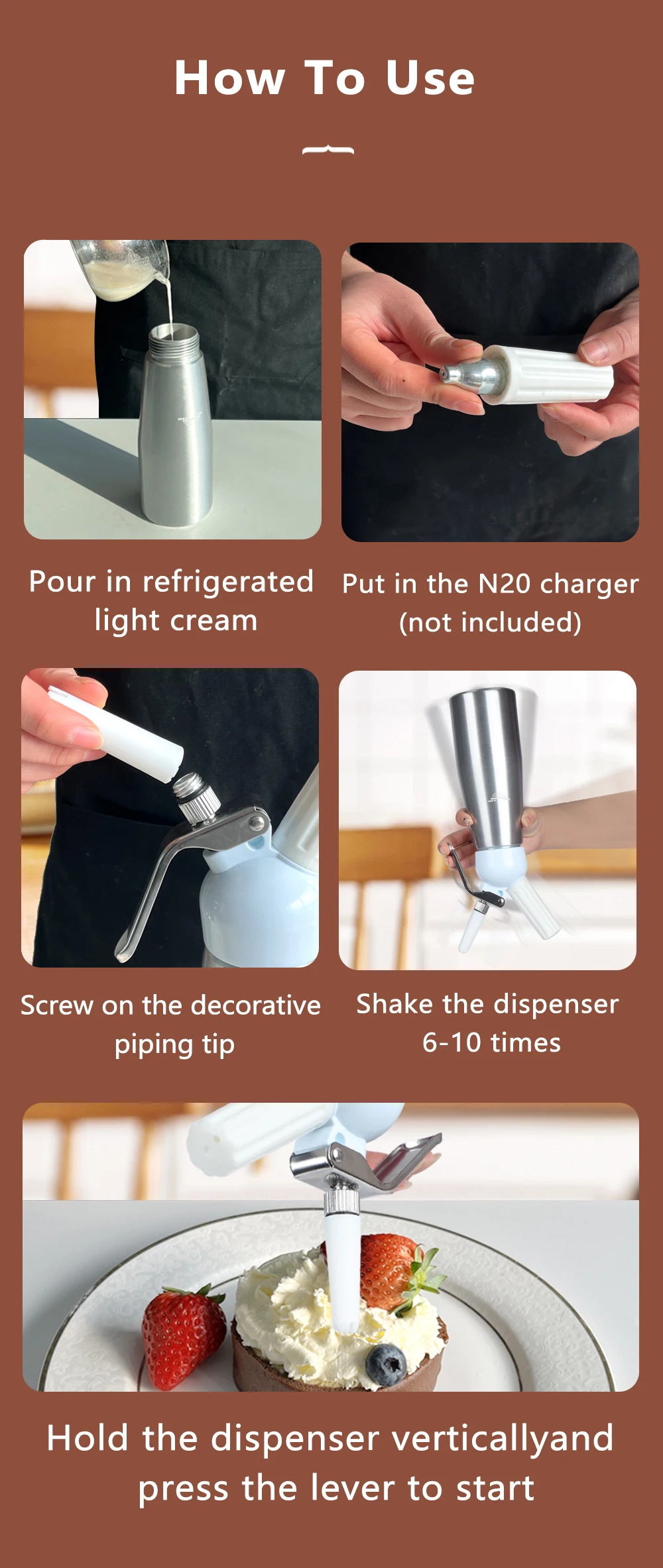 How To Use

Pour in refrigerated light cream

Put in the N20 charger (not included)

Screw on the decorative piping tip

Shake the dispenser 6-10 times

Hold the dispenser verticallyand press the lever to start