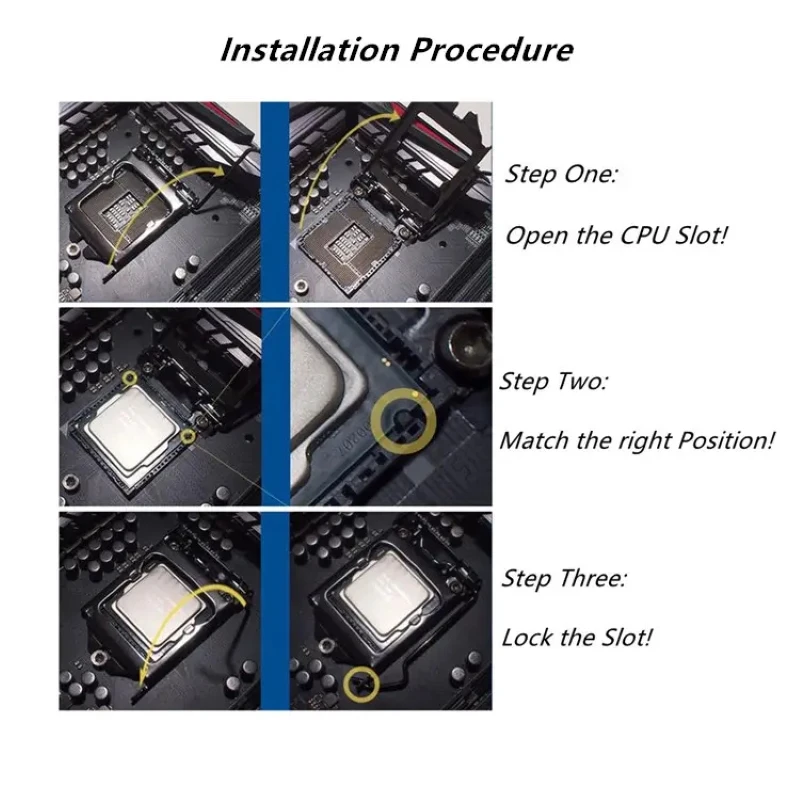 Installation Procedure

Step One:

Open the CPU Slot!

Step Two:

Match the right Position!

Step Three:

Lock the Slot!