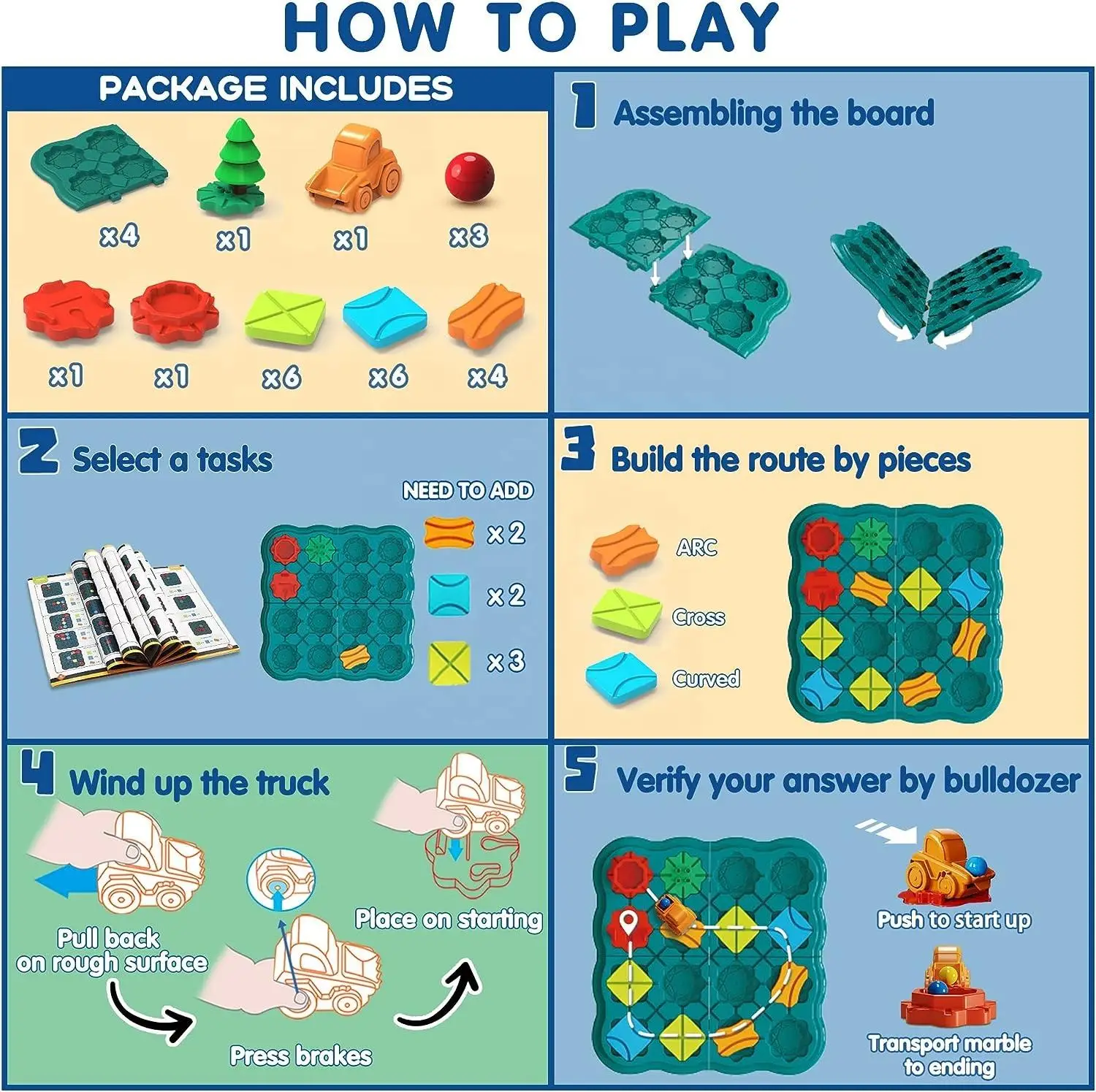 HOW TO PLAY

PACKAGE INCLUDES

x4 x1 x1 x3

x1 x1 x6 x6 x4

1 Assembling the board

2 Select a tasks

NEED TO ADD

x 2

x 2

x 3

3 Build the route by pieces

ARC

Cross

Curved

4 Wind up the truck

Pull back on rough surface

Press brakes

Place on starting

5 Verify your answer by bulldozer

Push to start up

Transport marble to ending