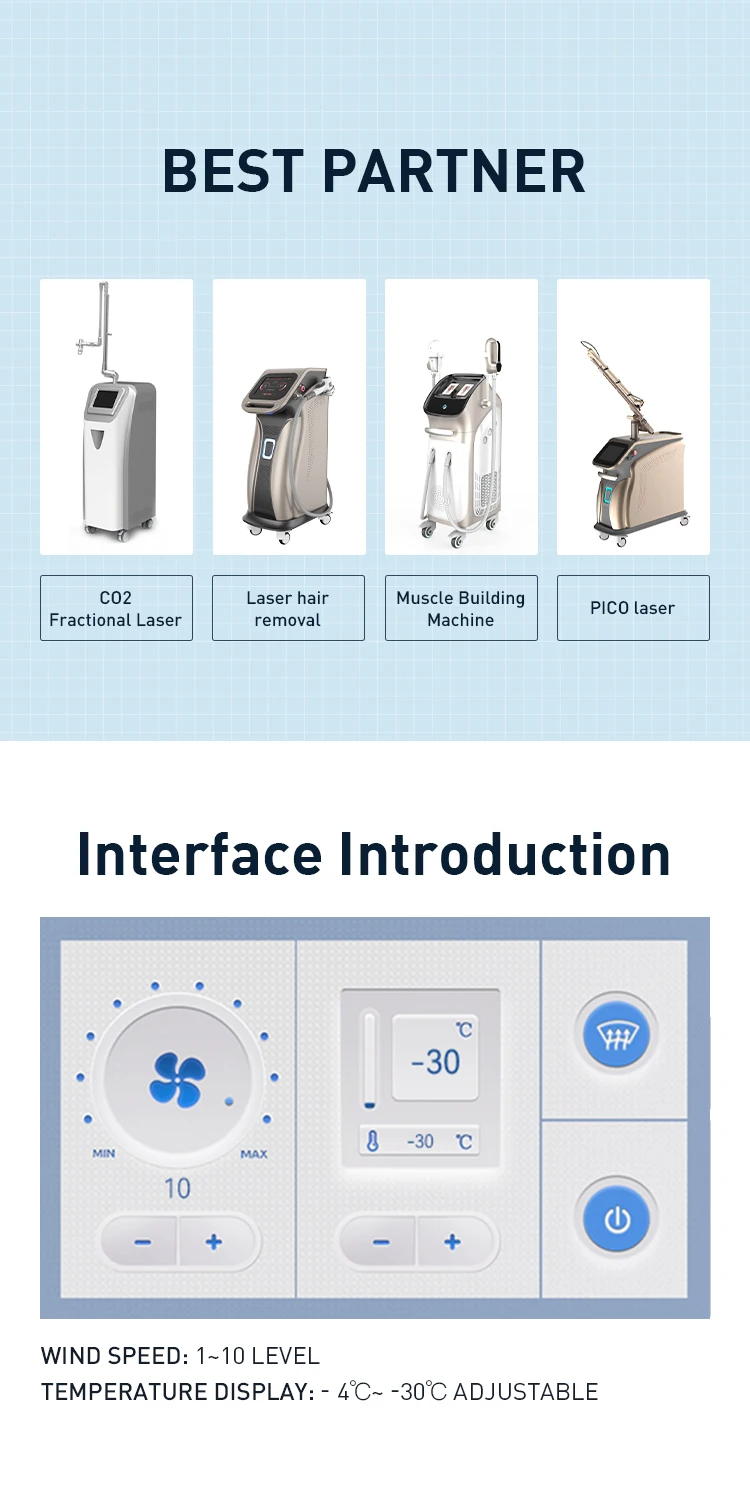 BEST PARTNER

CO2 Fractional Laser

Laser hair removal

Muscle Building Machine

PICO laser

Interface Introduction

MIN

MAX

10

−

+

℃

-30

-30 ℃

−

+

WIND SPEED: 1~10 LEVEL

TEMPERATURE DISPLAY: - 4℃~ -30℃ ADJUSTABLE