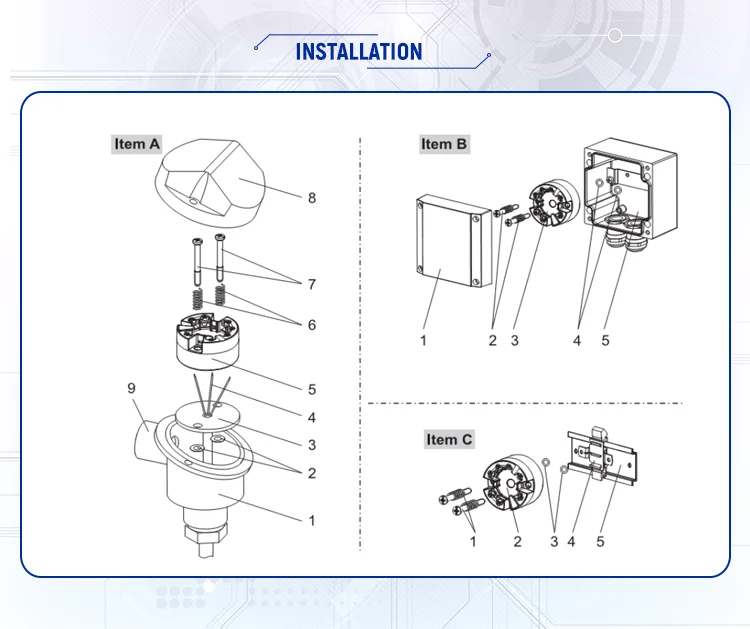 INSTALLATION

Item A

8

7

6

5

9

4

3

2

1

Item B

1

2

3

4

5

Item C

1

2

3

4

5