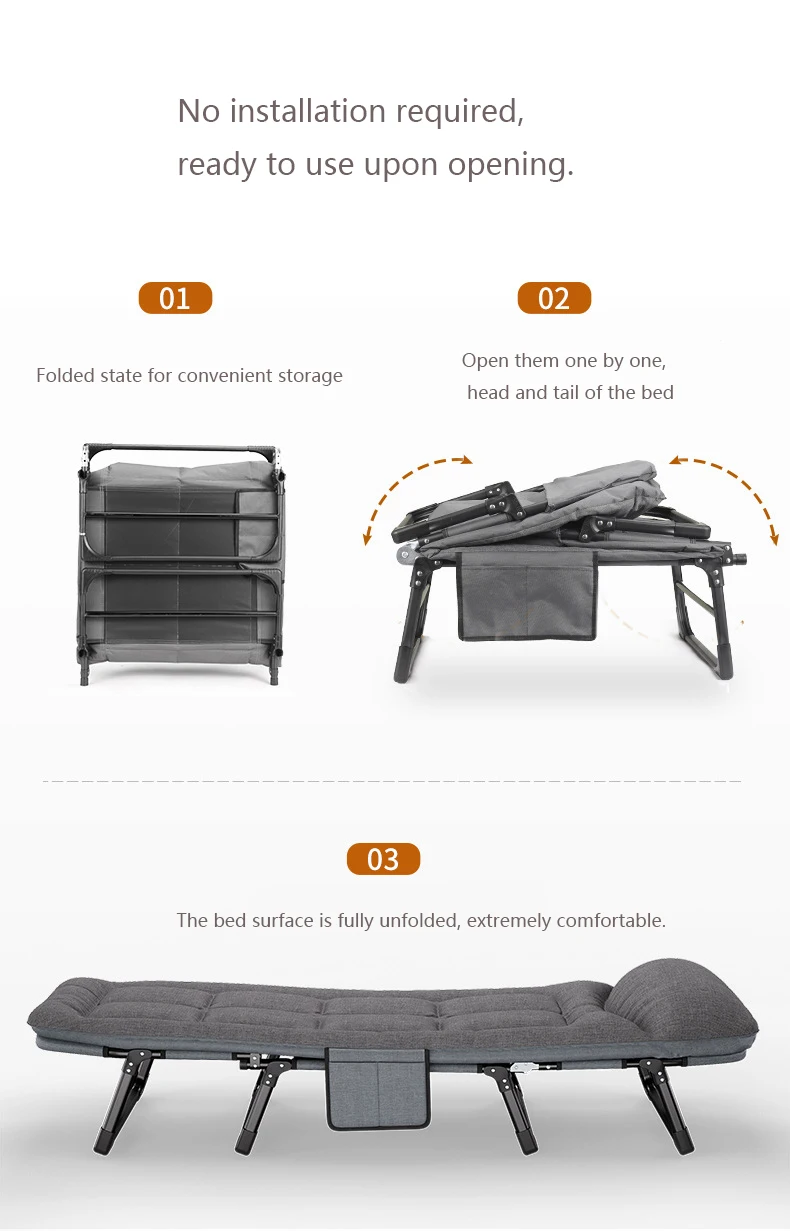 No installation required,
ready to use upon opening.

01

Folded state for convenient storage

02

Open them one by one,
head and tail of the bed

03

The bed surface is fully unfolded, extremely comfortable.