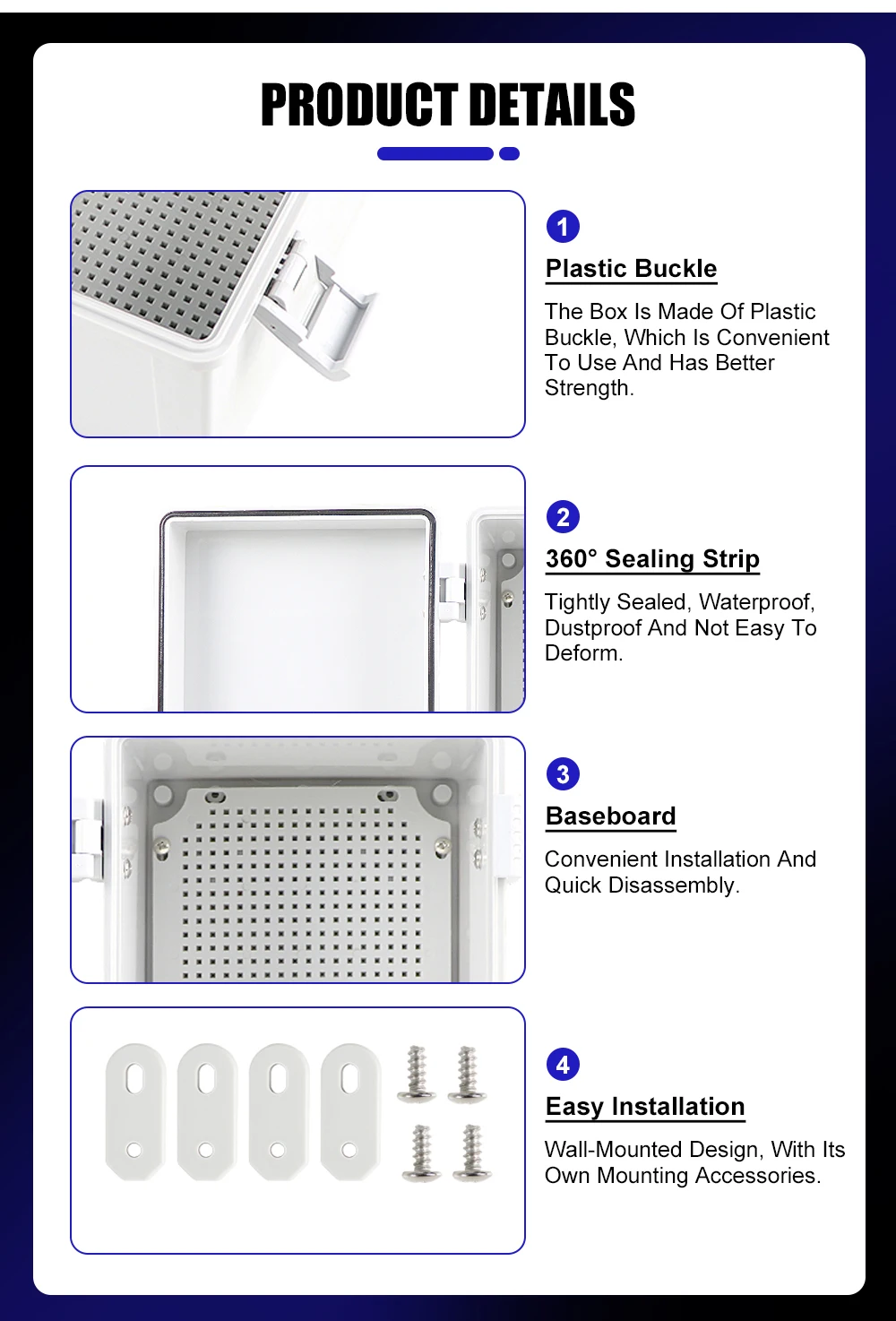 PRODUCT DETAILS

1

Plastic Buckle

The Box Is Made Of Plastic Buckle, Which Is Convenient To Use And Has Better Strength.

2

360° Sealing Strip

Tightly Sealed, Waterproof, Dustproof And Not Easy To Deform.

3

Baseboard

Convenient Installation And Quick Disassembly.

4

Easy Installation

Wall-Mounted Design, With Its Own Mounting Accessories.