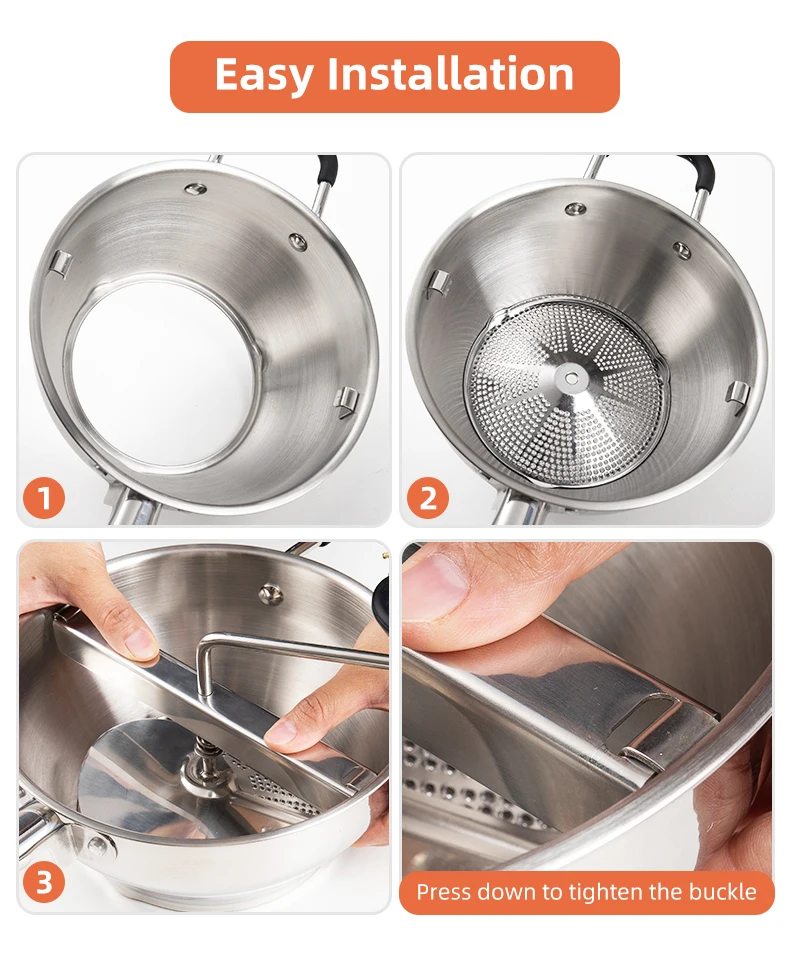 Easy Installation

1

2

3

Press down to tighten the buckle