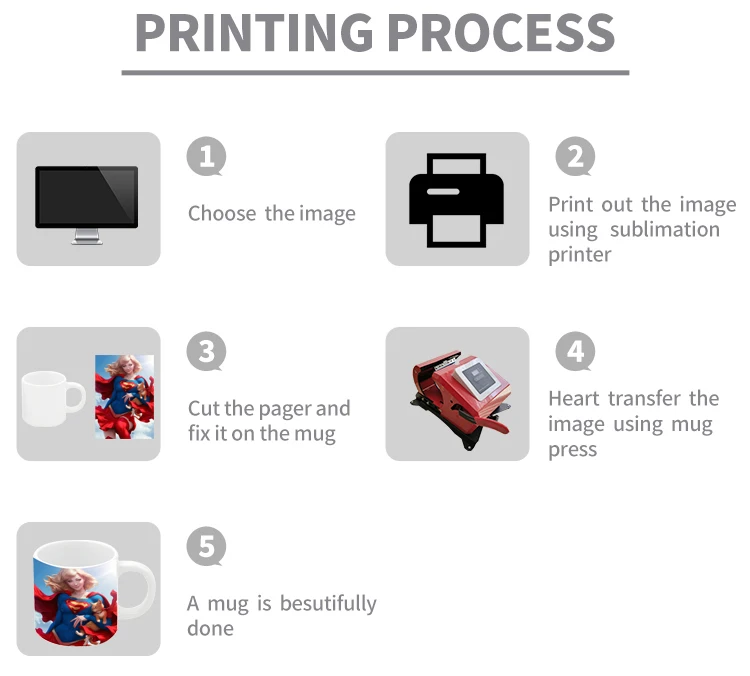 PRINTING PROCESS

1
Choose the image

2
Print out the image using sublimation printer

3
Cut the pager and fix it on the mug

4
Heart transfer the image using mug press

5
A mug is besutifully done