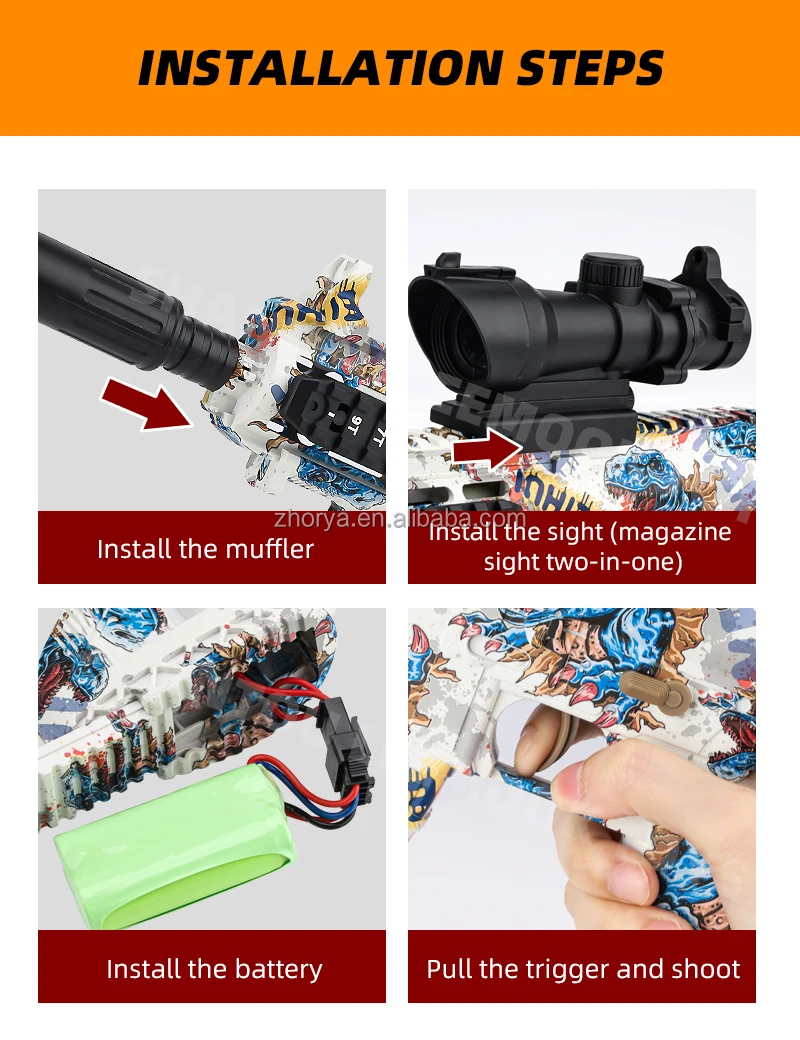 INSTALLATION STEPS

Install the muffler

zhorya.en.alibaba.com

Install the sight (magazine sight two-in-one)

Install the battery

Pull the trigger and shoot